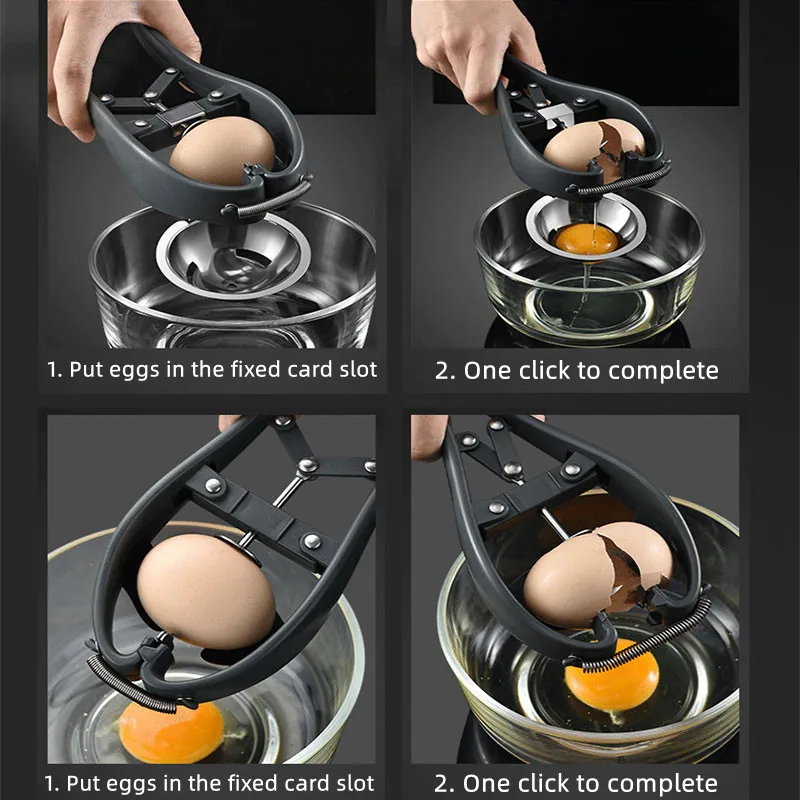 1. Put eggs in the fixed card slot

2. One click to complete

1. Put eggs in the fixed card slot

2. One click to complete