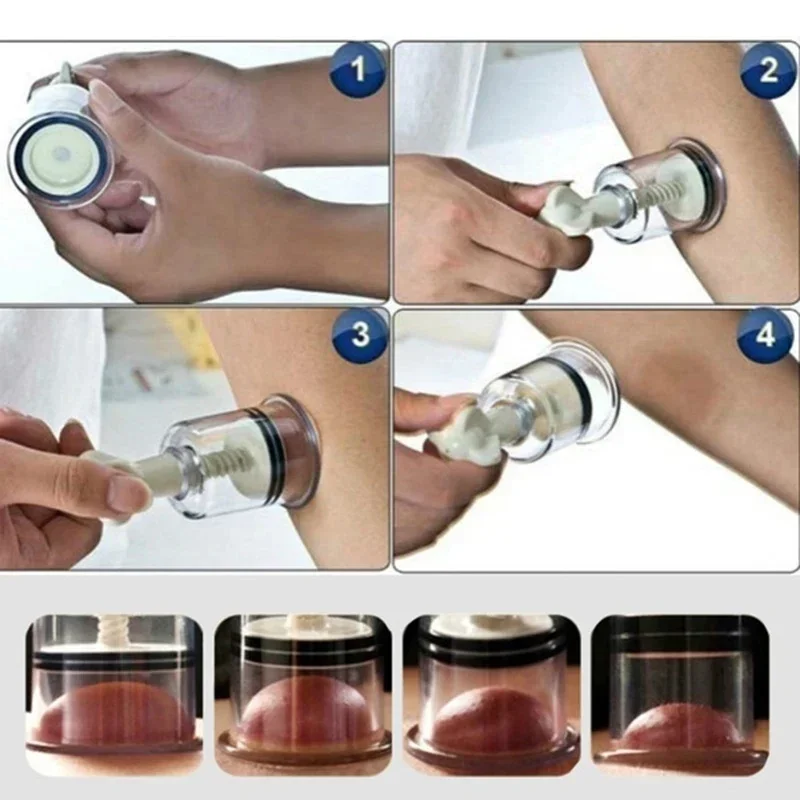 1

2

3

4