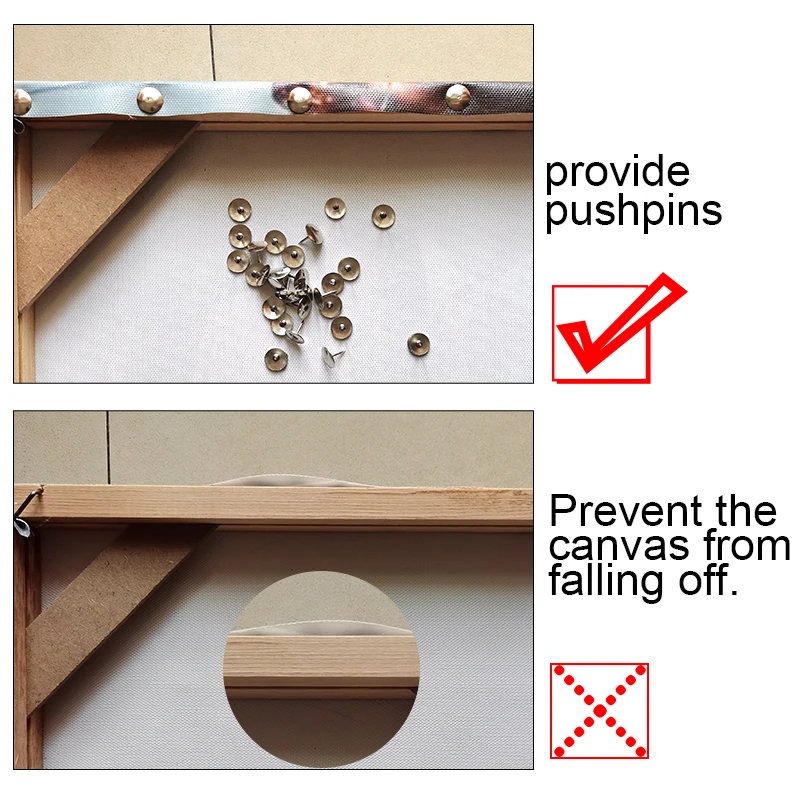 provide pushpins

Prevent the canvas from falling off.