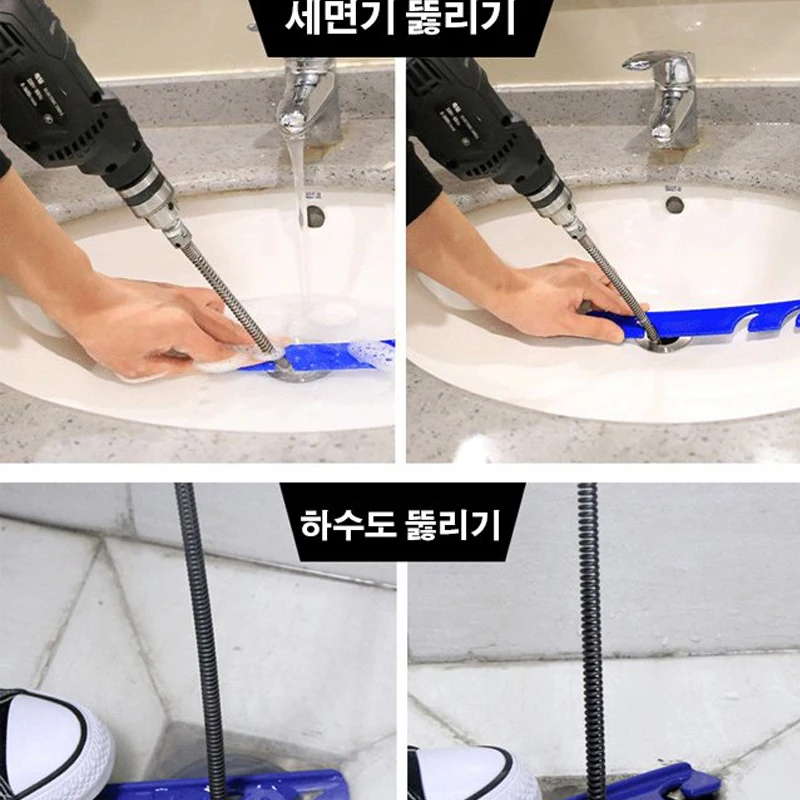 세면기 뚫리기

하수도 뚫리기