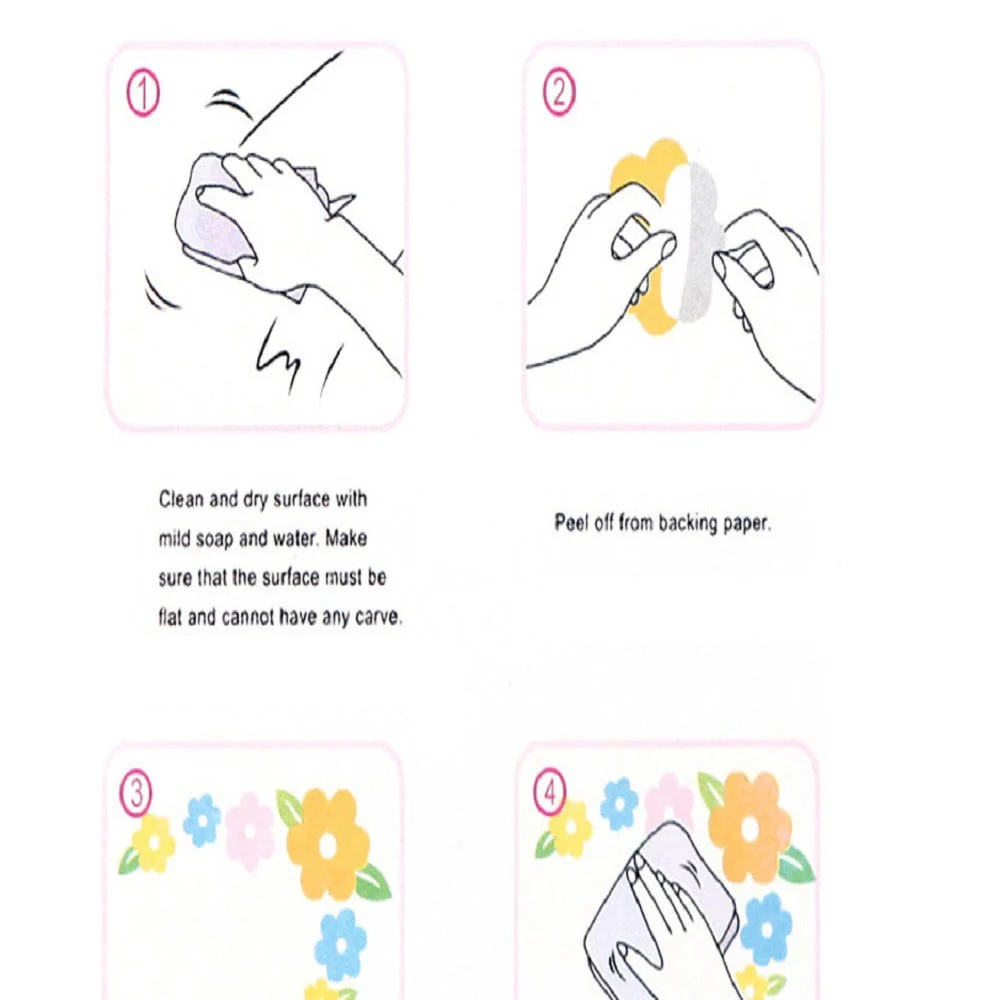 ①

②

Clean and dry surface with mild soap and water. Make sure that the surface must be flat and cannot have any carve.

Peel off from backing paper.

③

④