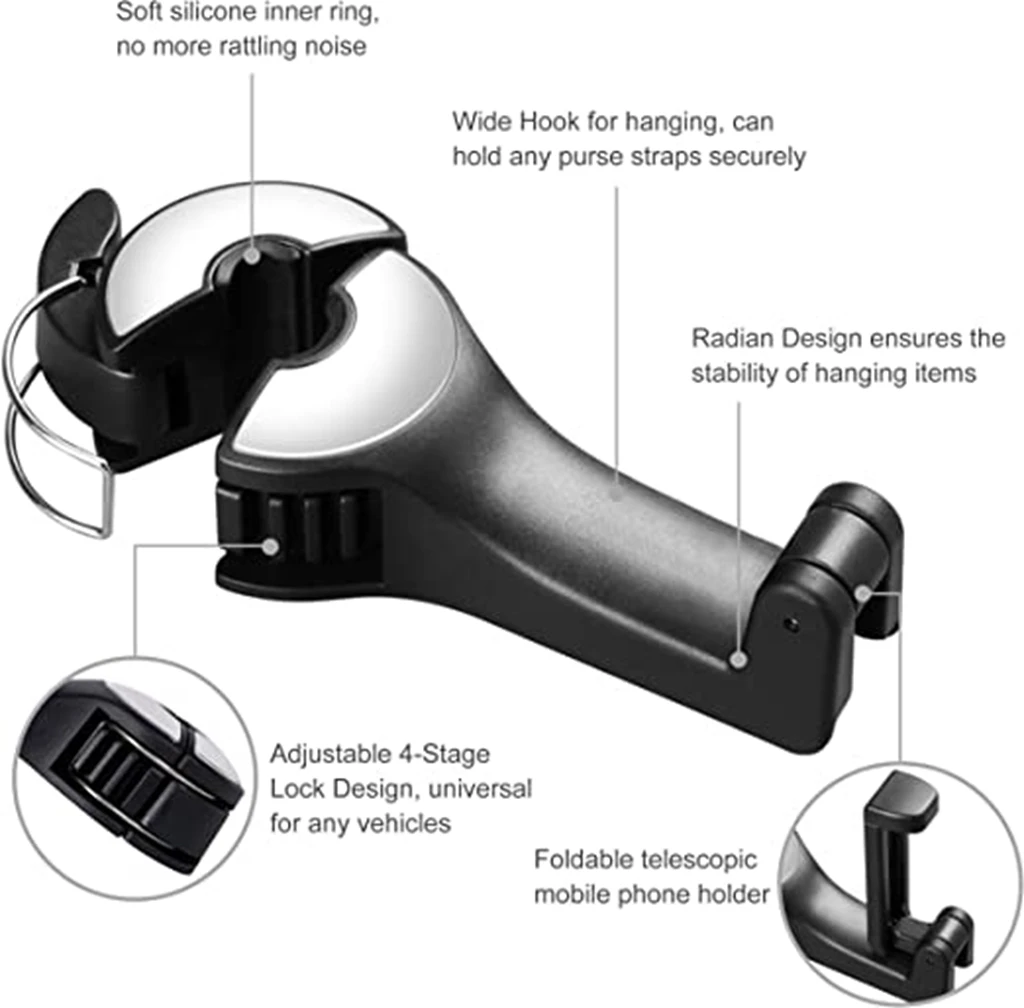 Soft silicone inner ring, no more rattling noise

Wide Hook for hanging, can hold any purse straps securely

Radian Design ensures the stability of hanging items

Adjustable 4-Stage Lock Design, universal for any vehicles

Foldable telescopic mobile phone holder