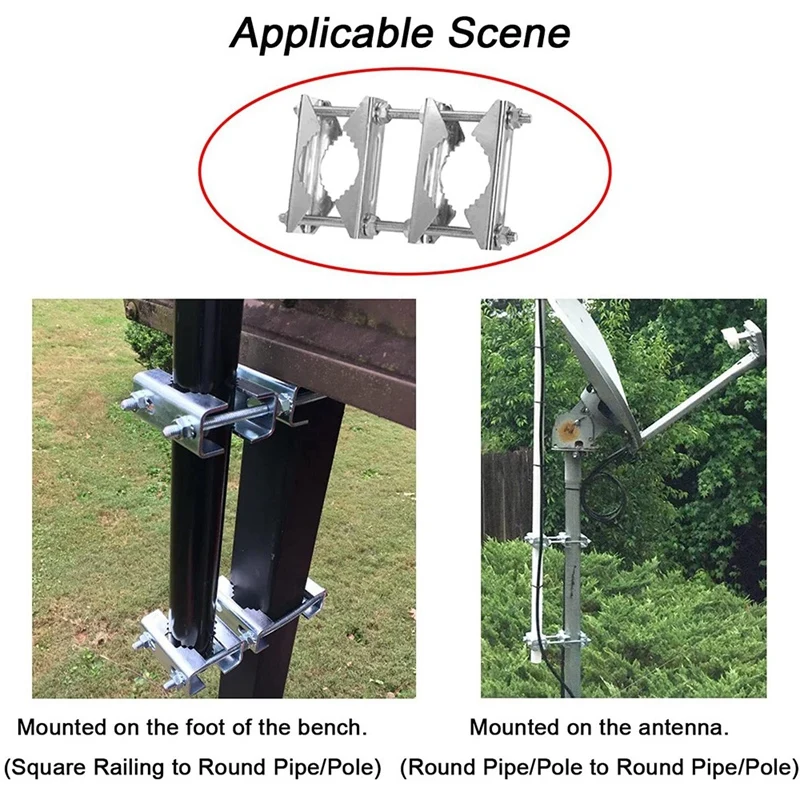 Applicable Scene

Mounted on the foot of the bench.
(Square Railing to Round Pipe/Pole)

Mounted on the antenna.
(Round Pipe/Pole to Round Pipe/Pole)