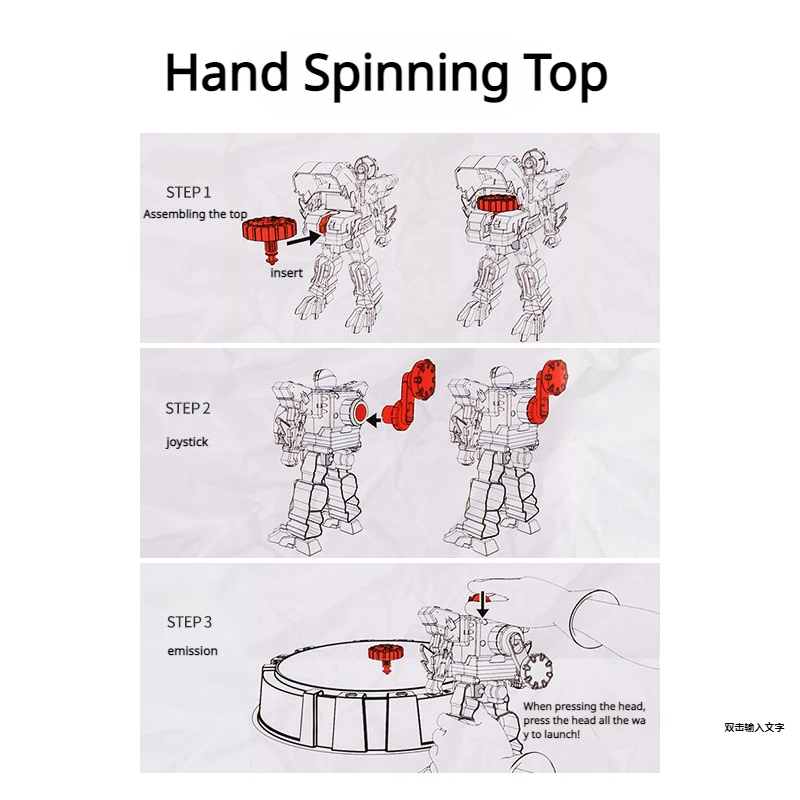 Hand Spinning Top

STEP 1
Assembling the top

insert

STEP 2
joystick

STEP 3
emission

When pressing the head, press the head all the wa y to launch!

双击输入文字