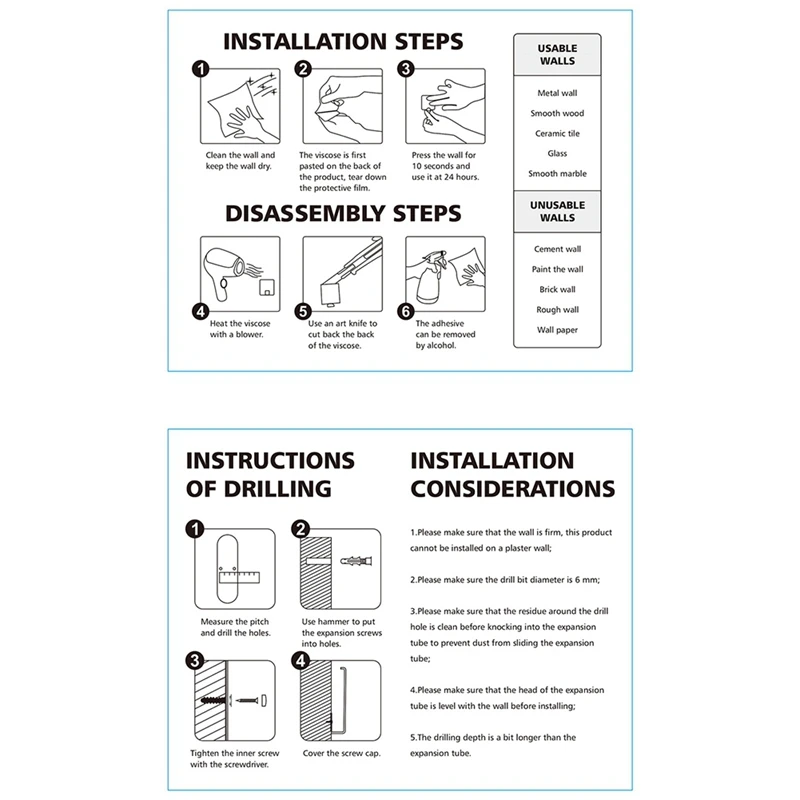 INSTALLATION STEPS

1
Clean the wall and keep the wall dry.

2
The viscose is first pasted on the back of the product, tear down the protective film.

3
Press the wall for 10 seconds and use it at 24 hours.

DISASSEMBLY STEPS

4
Heat the viscose with a blower.

5
Use an art knife to cut back the back of the viscose.

6
The adhesive can be removed by alcohol.

USABLE WALLS

Metal wall
Smooth wood
Ceramic tile
Glass
Smooth marble

UNUSABLE WALLS

Cement wall
Paint the wall
Brick wall
Rough wall
Wall paper

INSTRUCTIONS OF DRILLING

1
Measure the pitch and drill the holes.

2
Use hammer to put the expansion screws into holes.

3
Tighten the inner screw with the screwdriver.

4
Cover the screw cap.

INSTALLATION CONSIDERATIONS

1.Please make sure that the wall is firm, this product cannot be installed on a plaster wall;

2.Please make sure the drill bit diameter is 6 mm;

3.Please make sure that the residue around the drill hole is clean before knocking into the expansion tube to prevent dust from sliding the expansion tube;

4.Please make sure that the head of the expansion tube is level with the wall before installing;

5.The drilling depth is a bit longer than the expansion tube.