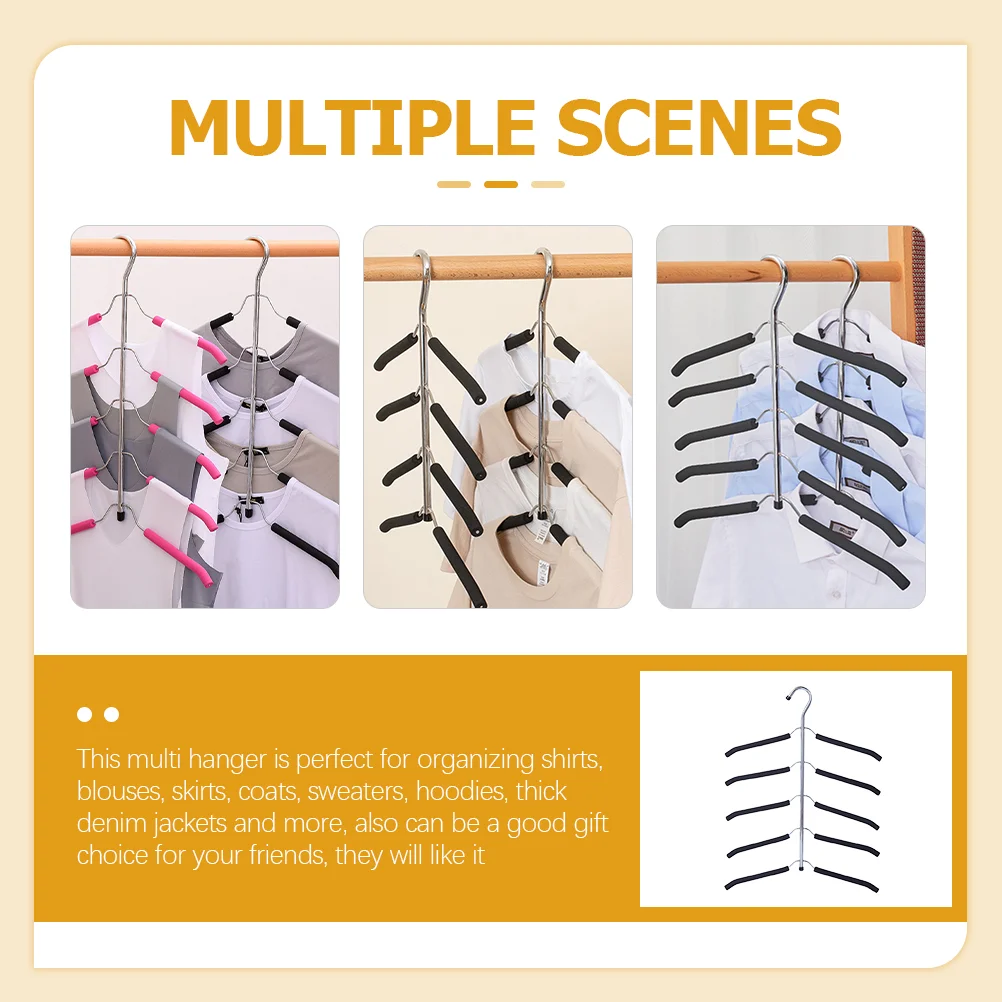 MULTIPLE SCENES

This multi hanger is perfect for organizing shirts, blouses, skirts, coats, sweaters, hoodies, thick denim jackets and more, also can be a good gift choice for your friends, they will like it