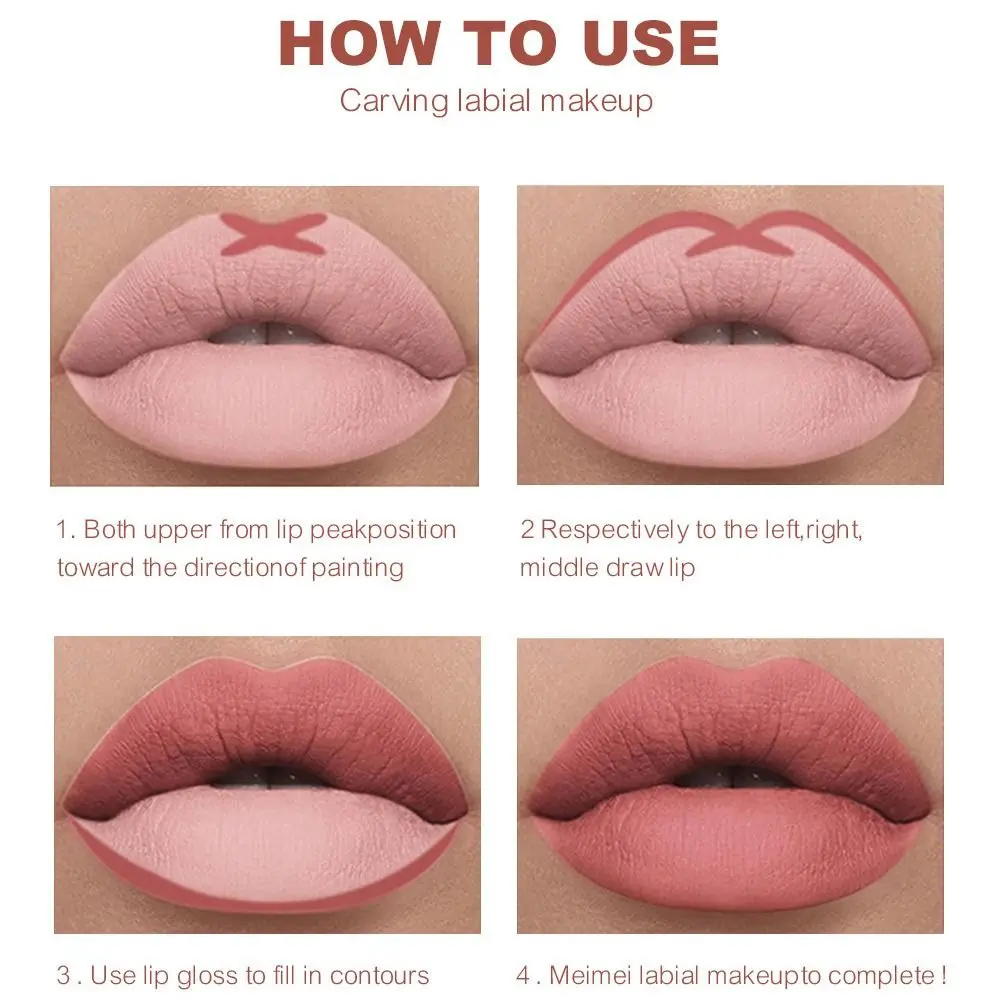 HOW TO USE
Carving labial makeup

1. Both upper from lip peakposition toward the directionof painting

2 Respectively to the left,right, middle draw lip

3 . Use lip gloss to fill in contours

4 . Meimei labial makeupto complete !