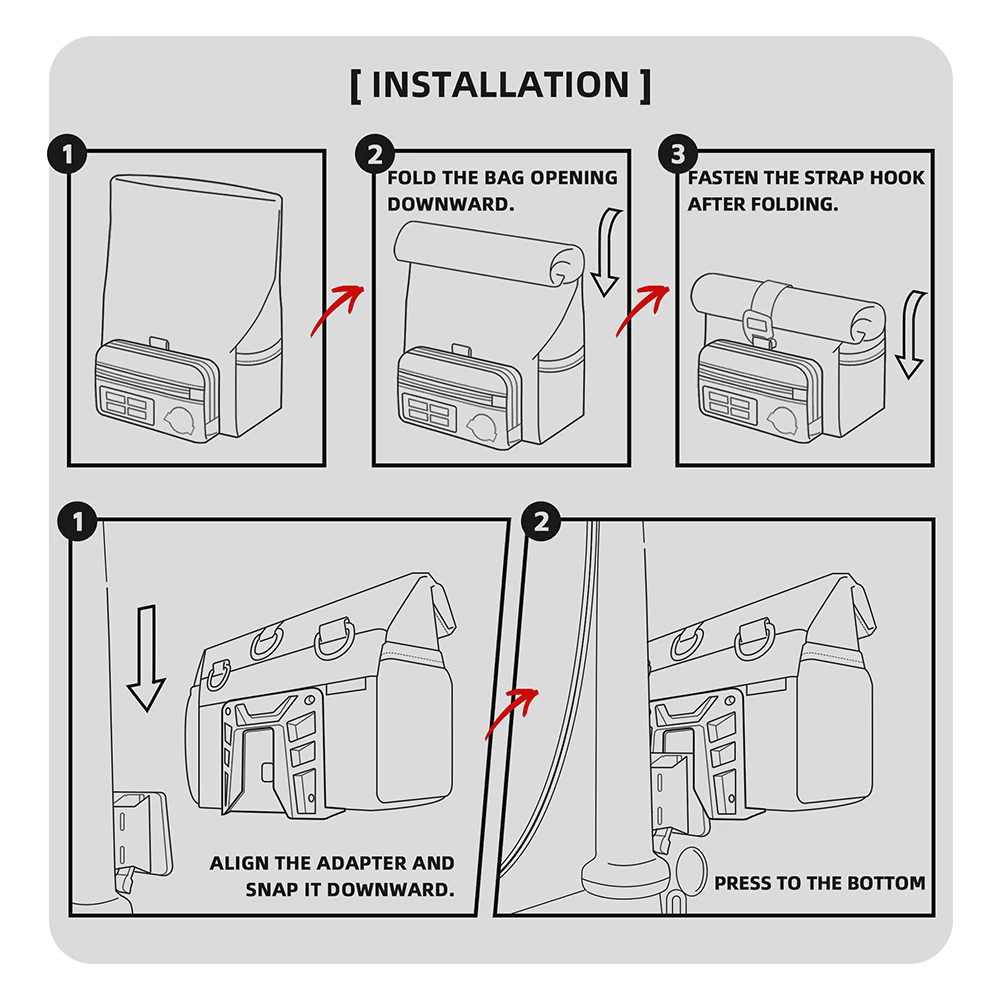 [ INSTALLATION ]

1

2

FOLD THE BAG OPENING DOWNWARD.

3

FASTEN THE STRAP HOOK AFTER FOLDING.

1

ALIGN THE ADAPTER AND SNAP IT DOWNWARD.

2

PRESS TO THE BOTTOM