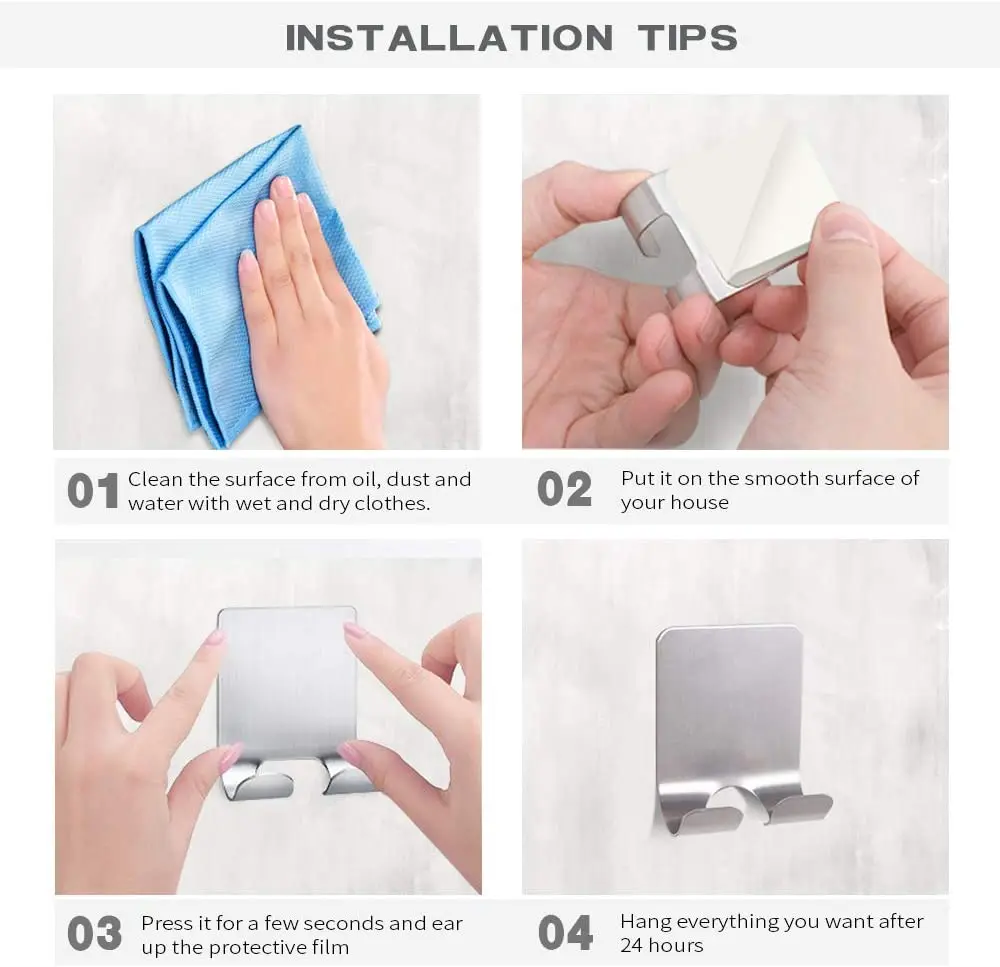 INSTALLATION TIPS

01 Clean the surface from oil, dust and water with wet and dry clothes.

02 Put it on the smooth surface of your house

03 Press it for a few seconds and ear up the protective film

04 Hang everything you want after 24 hours