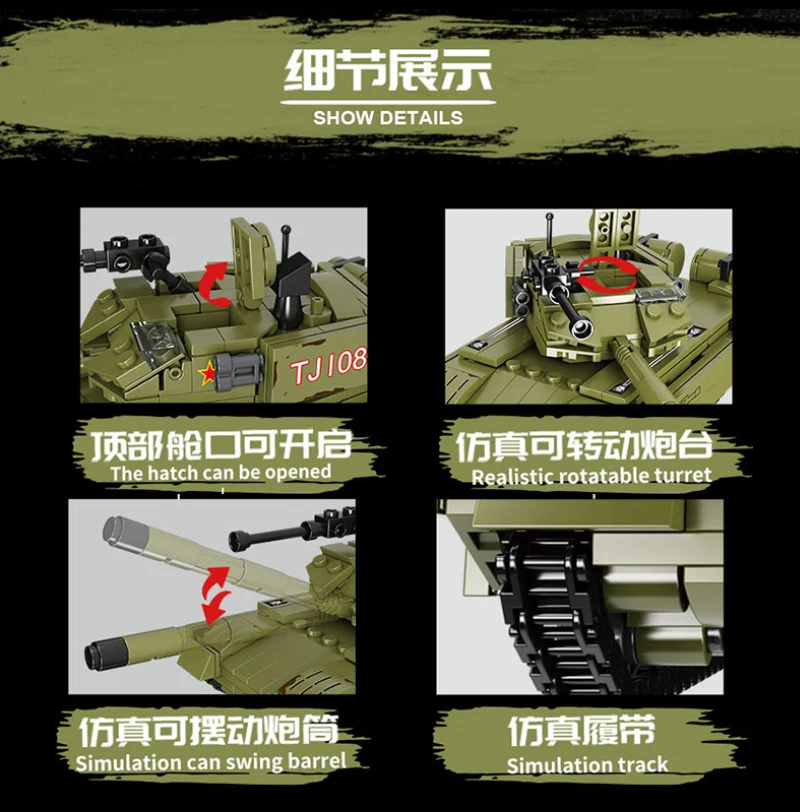 细节展示
SHOW DETAILS

TJ108

顶部舱口可开启
The hatch can be opened

仿真可转动炮台
Realistic rotatable turret

仿真可摆动炮筒
Simulation can swing barrel

仿真履带
Simulation track