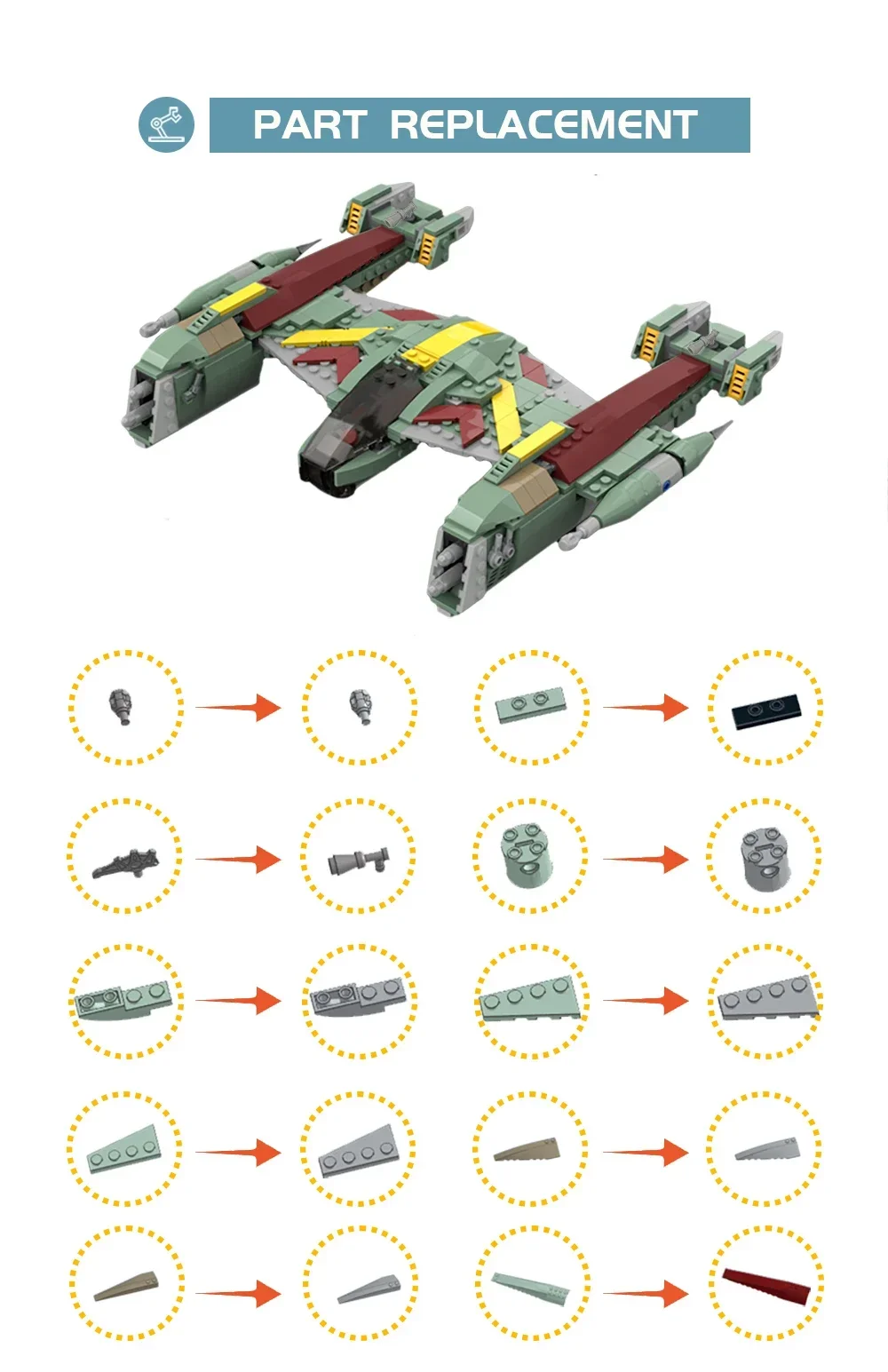 PART REPLACEMENT