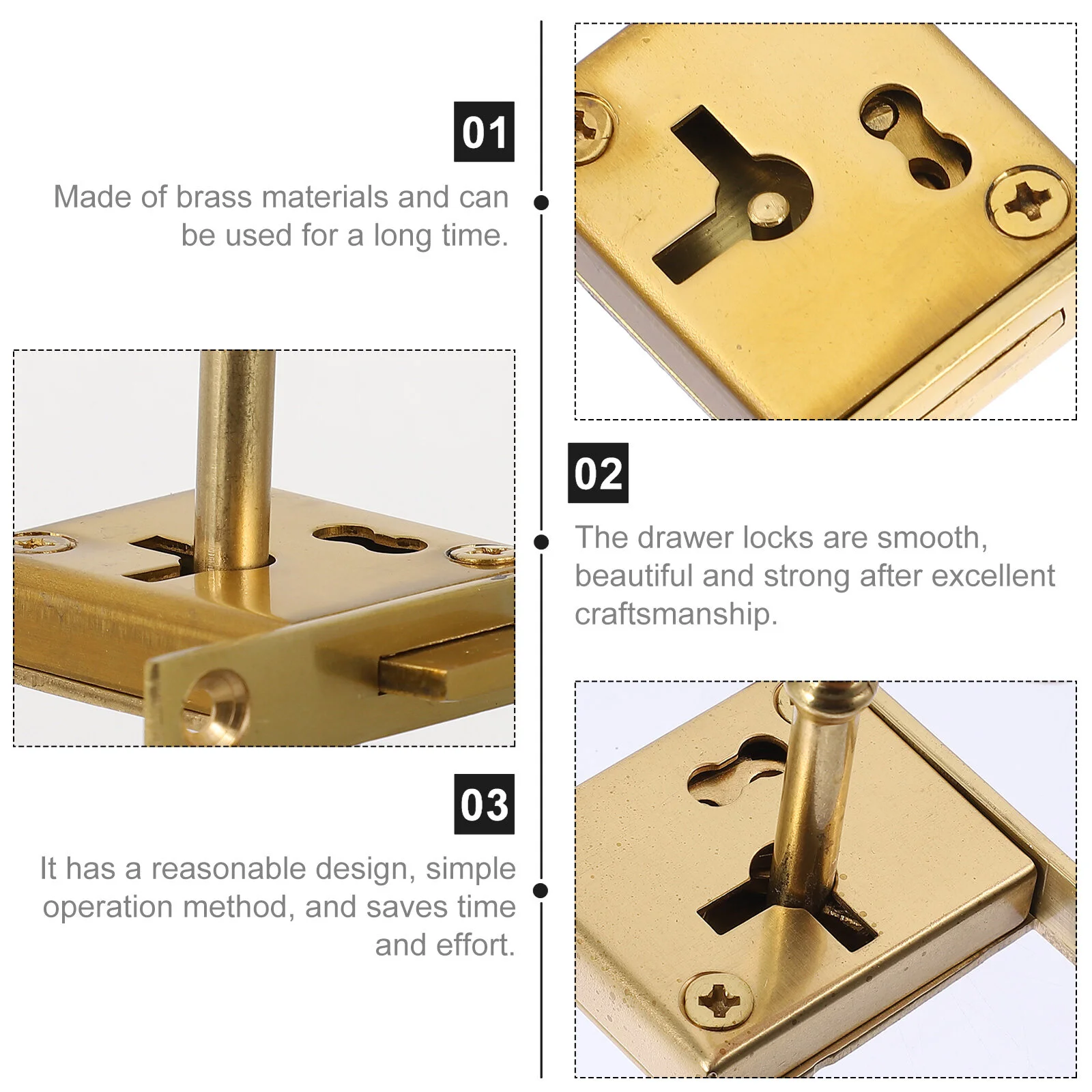 01

Made of brass materials and can be used for a long time.

02

The drawer locks are smooth, beautiful and strong after excellent craftsmanship.

03

It has a reasonable design, simple operation method, and saves time and effort.