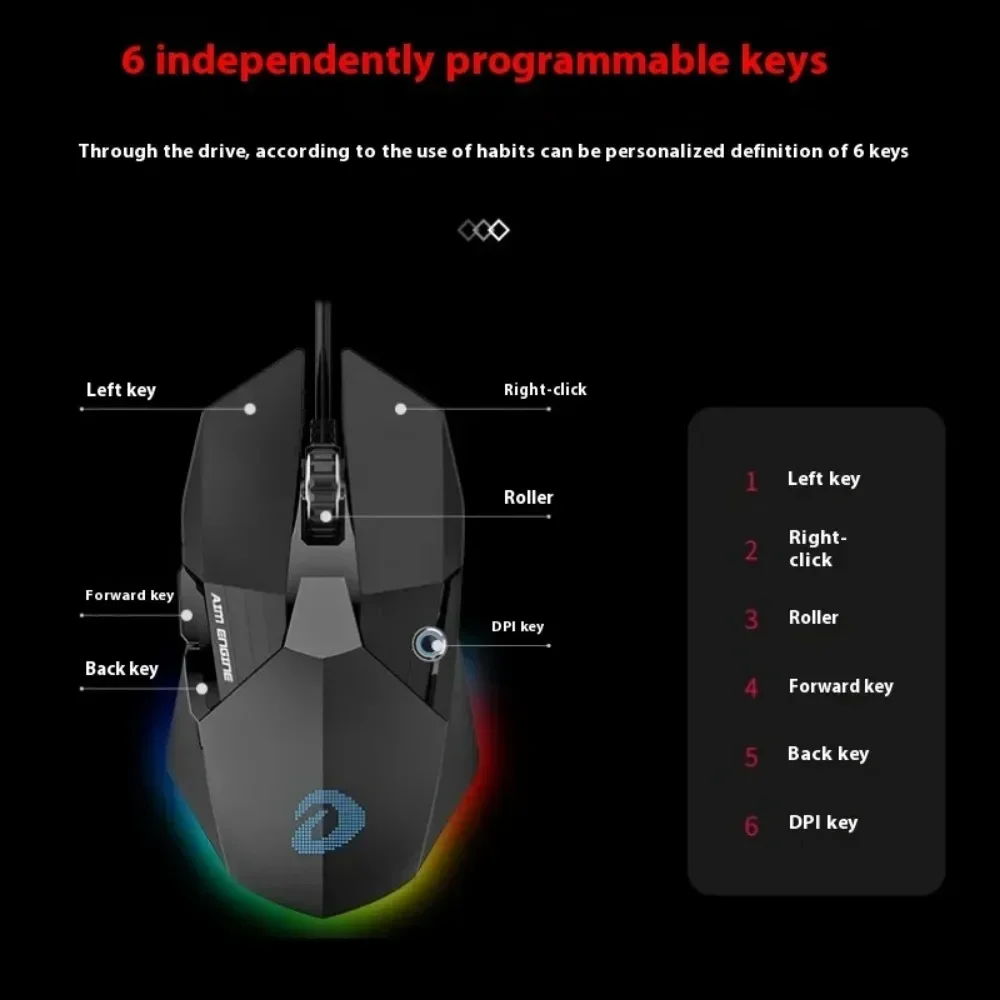 6 independently programmable keys

Through the drive, according to the use of habits can be personalized definition of 6 keys

Left key

Right-click

Roller

Forward key

DPI key

Back key

AIM ENGINE

1 Left key

2 Right-click

3 Roller

4 Forward key

5 Back key

6 DPI key