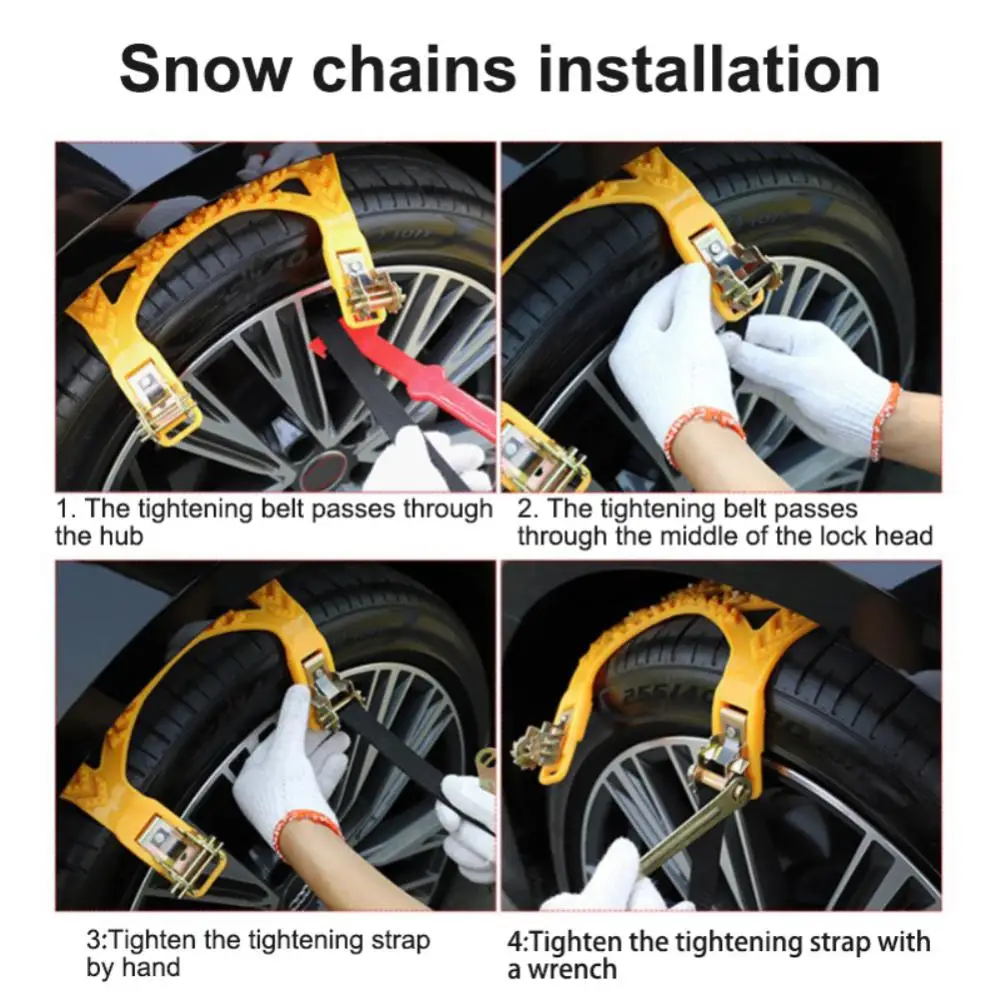 Snow chains installation

1. The tightening belt passes through the hub

2. The tightening belt passes through the middle of the lock head

3:Tighten the tightening strap by hand

4:Tighten the tightening strap with a wrench