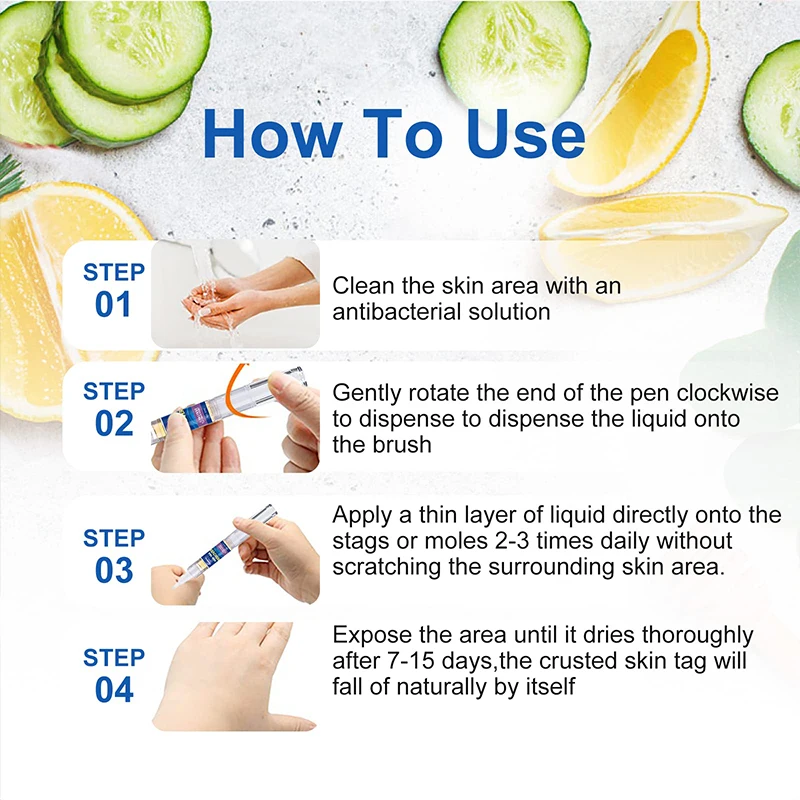 How To Use

STEP 01

Clean the skin area with an antibacterial solution

STEP 02

Gently rotate the end of the pen clockwise to dispense to dispense the liquid onto the brush

STEP 03

Apply a thin layer of liquid directly onto the stags or moles 2-3 times daily without scratching the surrounding skin area.

STEP 04

Expose the area until it dries thoroughly after 7-15 days,the crusted skin tag will fall of naturally by itself