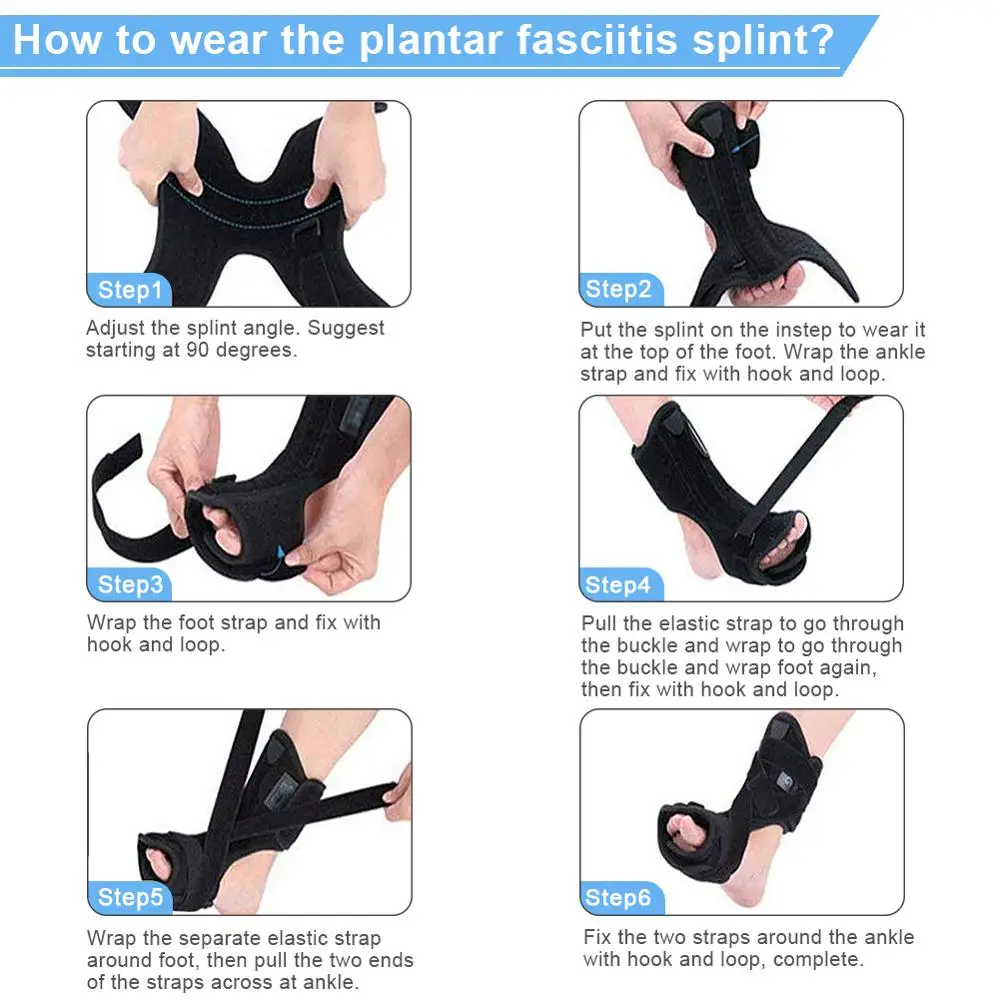 How to wear the plantar fasciitis splint?

Step1

Adjust the splint angle. Suggest starting at 90 degrees.

Step2

Put the splint on the instep to wear it at the top of the foot. Wrap the ankle strap and fix with hook and loop.

Step3

Wrap the foot strap and fix with hook and loop.

Step4

Pull the elastic strap to go through the buckle and wrap to go through the buckle and wrap foot again, then fix with hook and loop.

Step5

Wrap the separate elastic strap around foot, then pull the two ends of the straps across at ankle.

Step6

Fix the two straps around the ankle with hook and loop, complete.