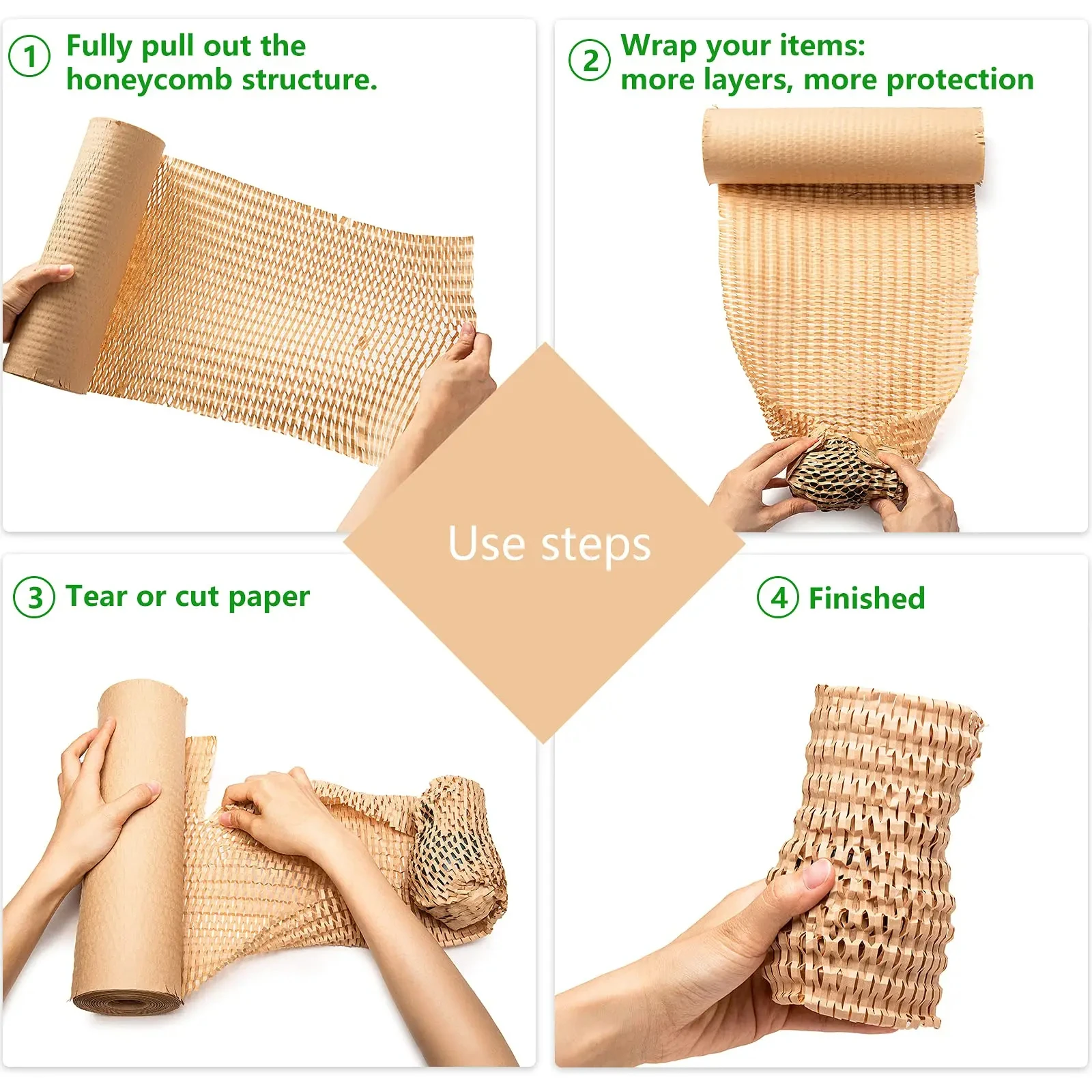 1 Fully pull out the honeycomb structure.

2 Wrap your items: more layers, more protection

Use steps

3 Tear or cut paper

4 Finished