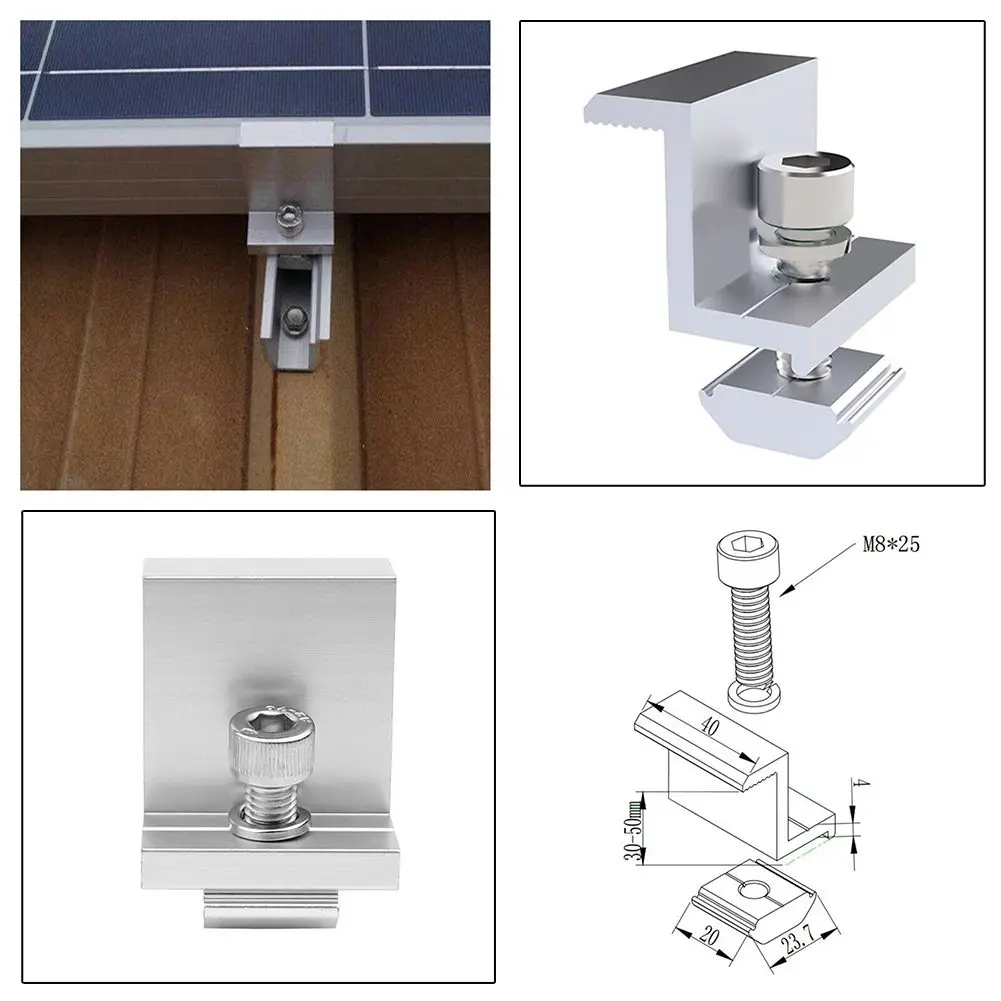 M8*25

40

4

30-50mm

20

23.7