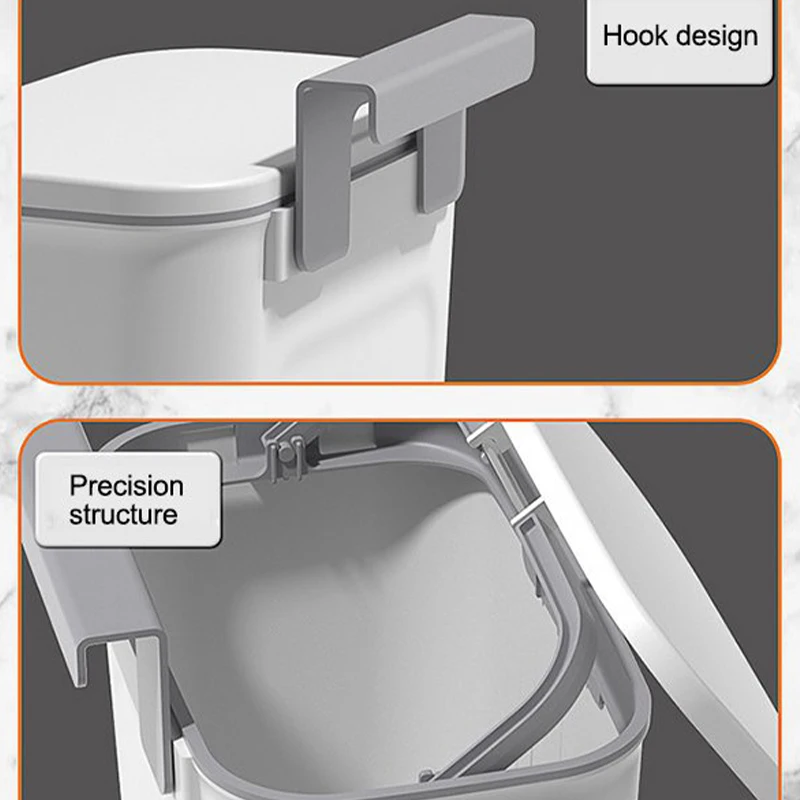 Hook design

Precision structure