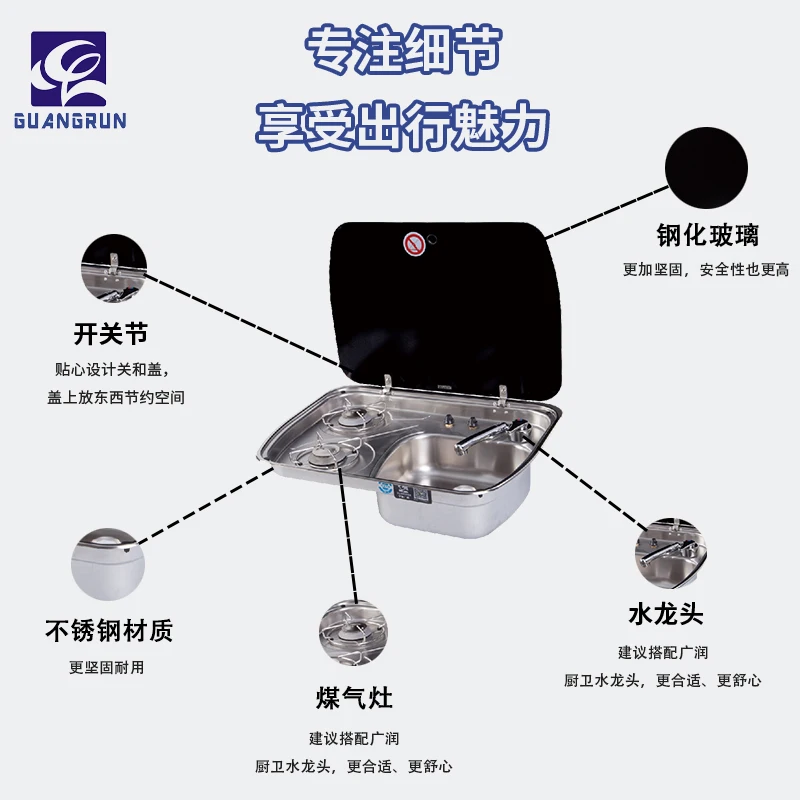 GUANGRUN

专注细节
享受出行魅力

钢化玻璃
更加坚固，安全性也更高

开关节
贴心设计关和盖，
盖上放东西节约空间

不锈钢材质
更坚固耐用

煤气灶
建议搭配广润
厨卫水龙头，更合适、更舒心

水龙头
建议搭配广润
厨卫水龙头，更合适、更舒心