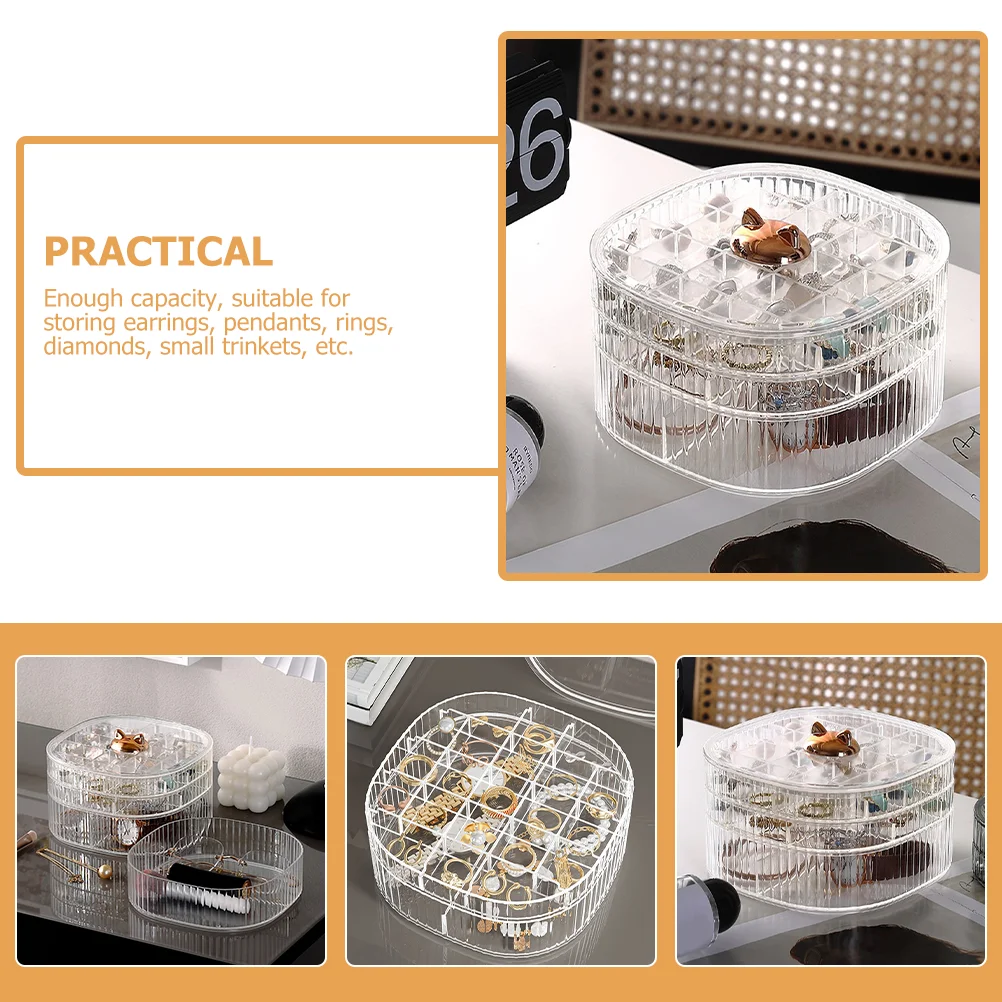 PRACTICAL

Enough capacity, suitable for storing earrings, pendants, rings, diamonds, small trinkets, etc.

26