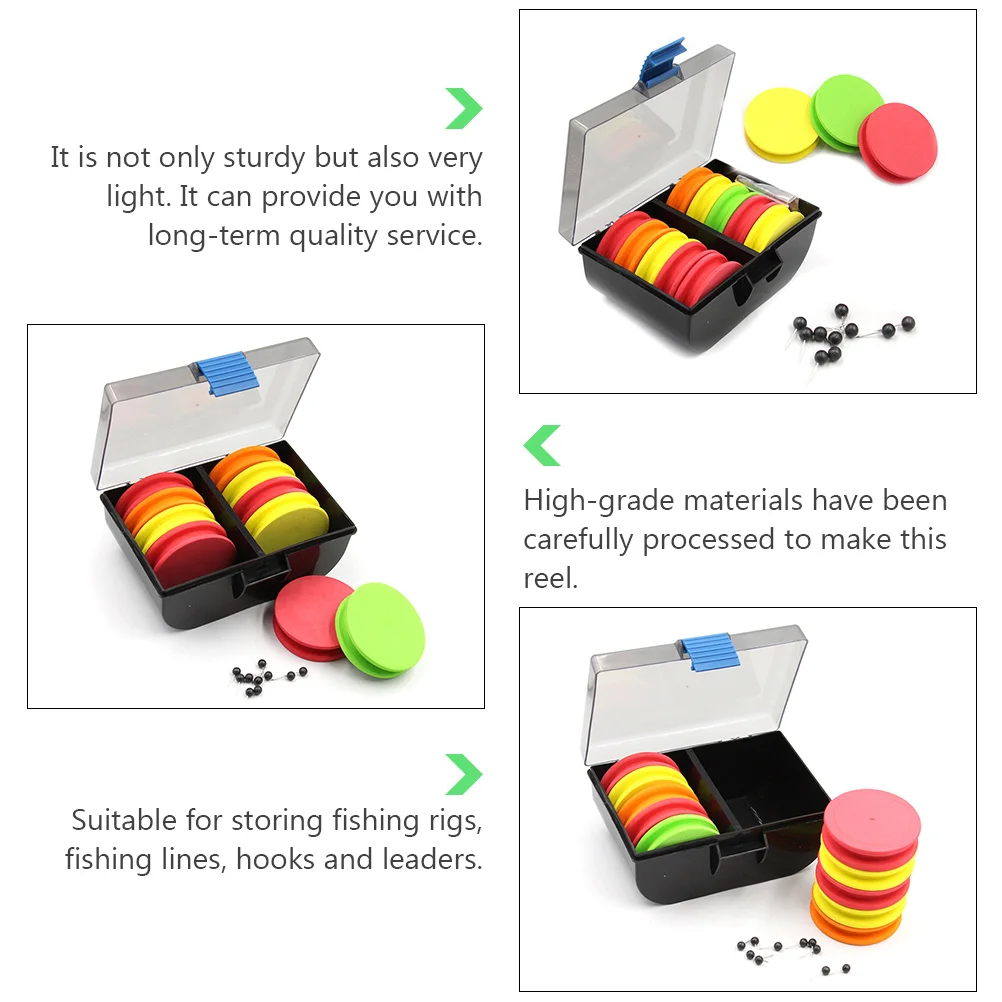 It is not only sturdy but also very light. It can provide you with long-term quality service.

High-grade materials have been carefully processed to make this reel.

Suitable for storing fishing rigs, fishing lines, hooks and leaders.