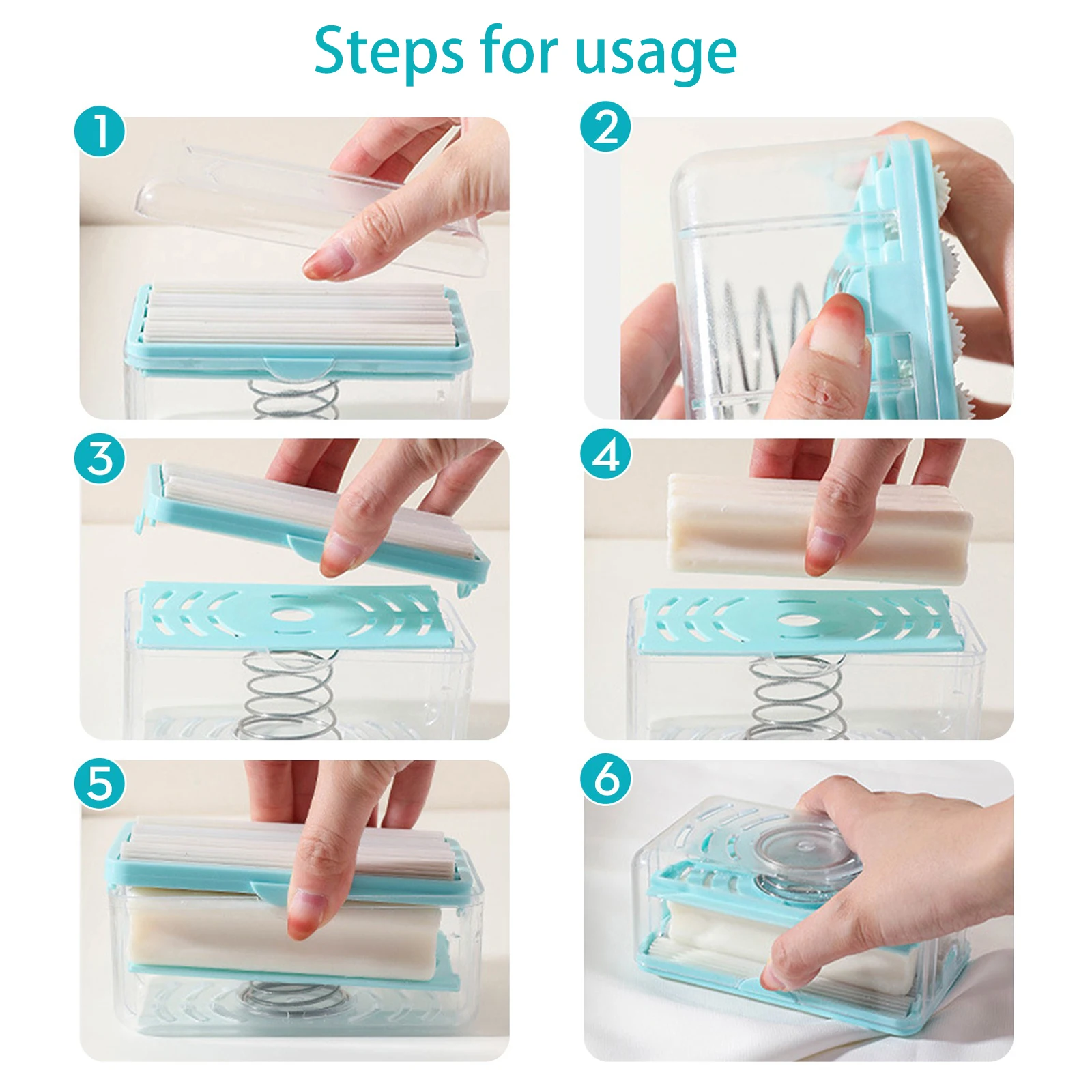 Steps for usage

1

2

3

4

5

6