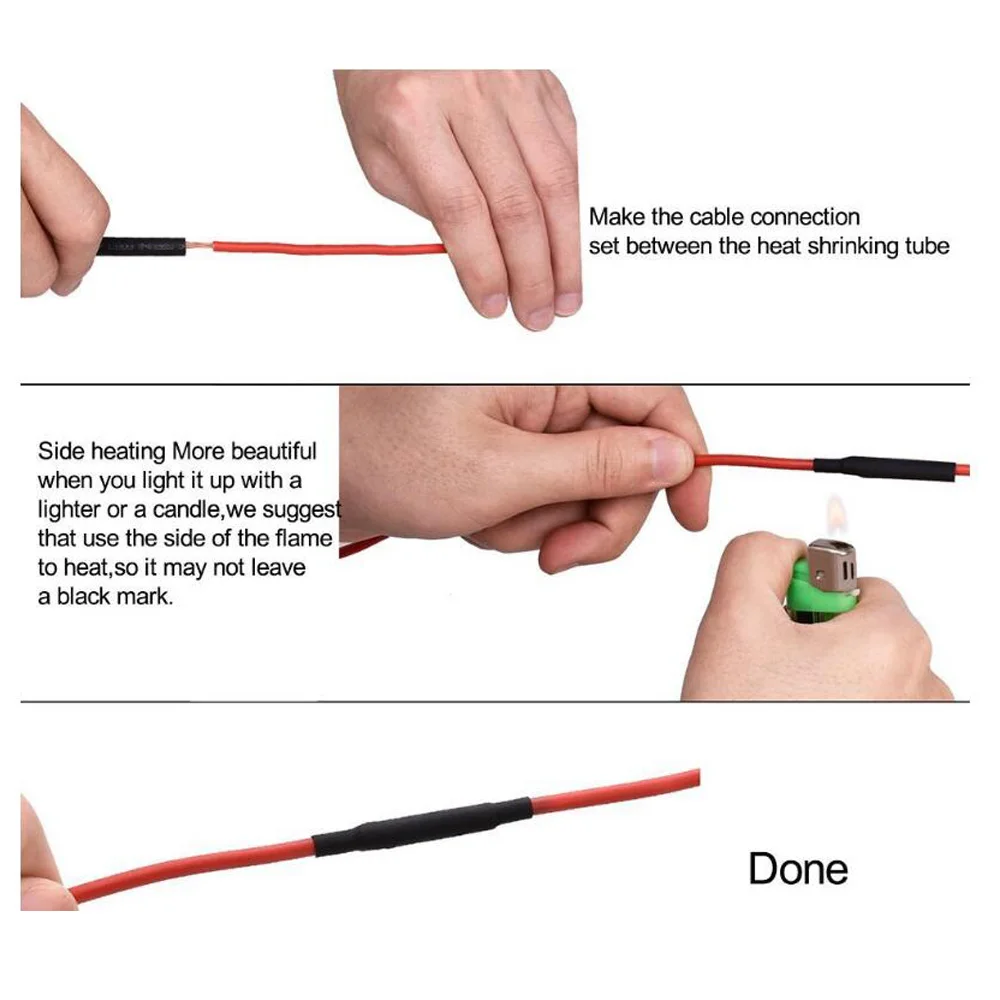 Make the cable connection set between the heat shrinking tube

Side heating More beautiful when you light it up with a lighter or a candle,we suggest that use the side of the flame to heat,so it may not leave a black mark.

Done