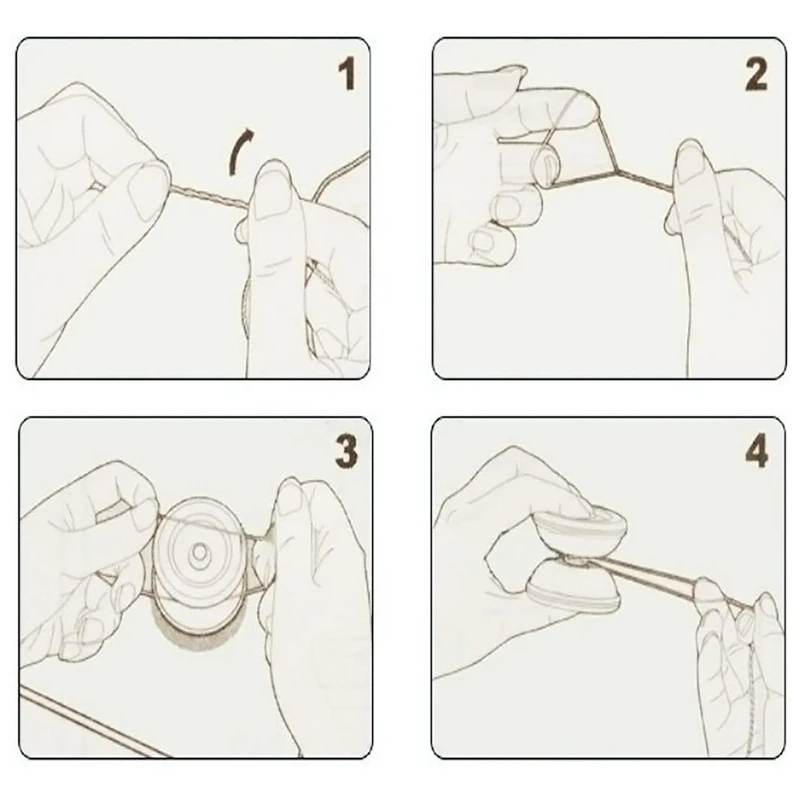 1

2

3

4