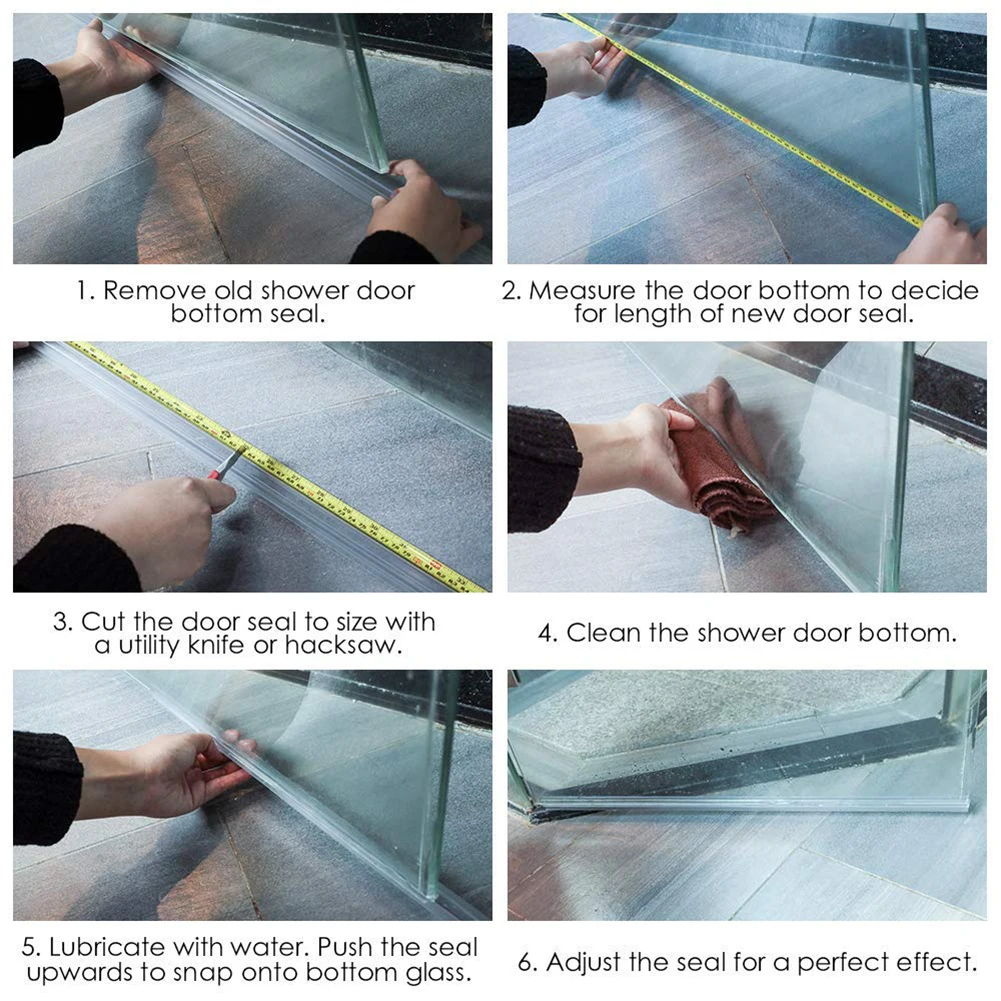 1. Remove old shower door bottom seal.

2. Measure the door bottom to decide for length of new door seal.

3. Cut the door seal to size with a utility knife or hacksaw.

4. Clean the shower door bottom.

5. Lubricate with water. Push the seal upwards to snap onto bottom glass.

6. Adjust the seal for a perfect effect.