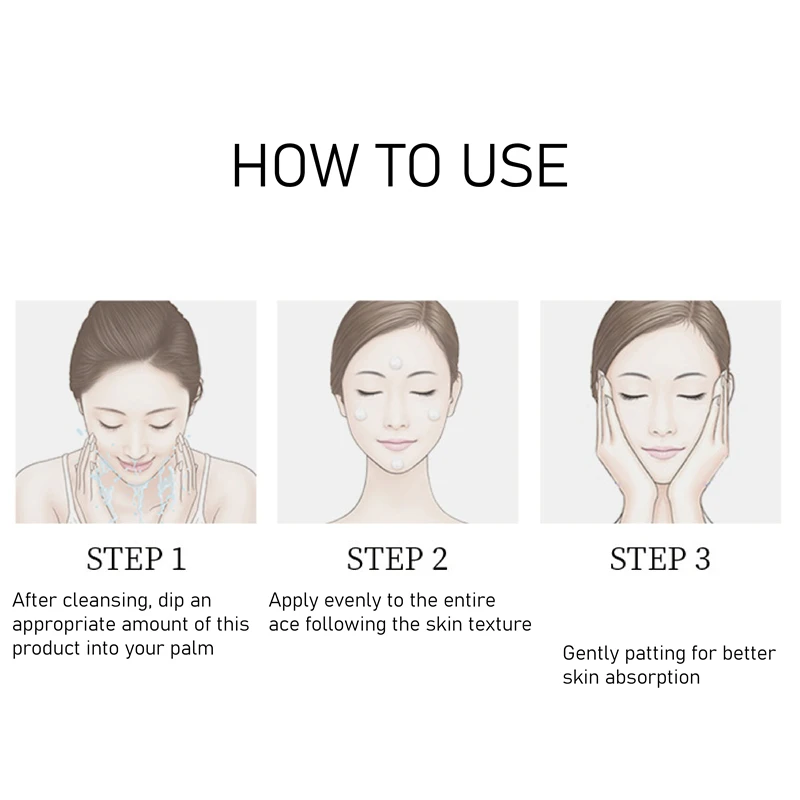 HOW TO USE

STEP 1

After cleansing, dip an appropriate amount of this product into your palm

STEP 2

Apply evenly to the entire ace following the skin texture

STEP 3

Gently patting for better skin absorption