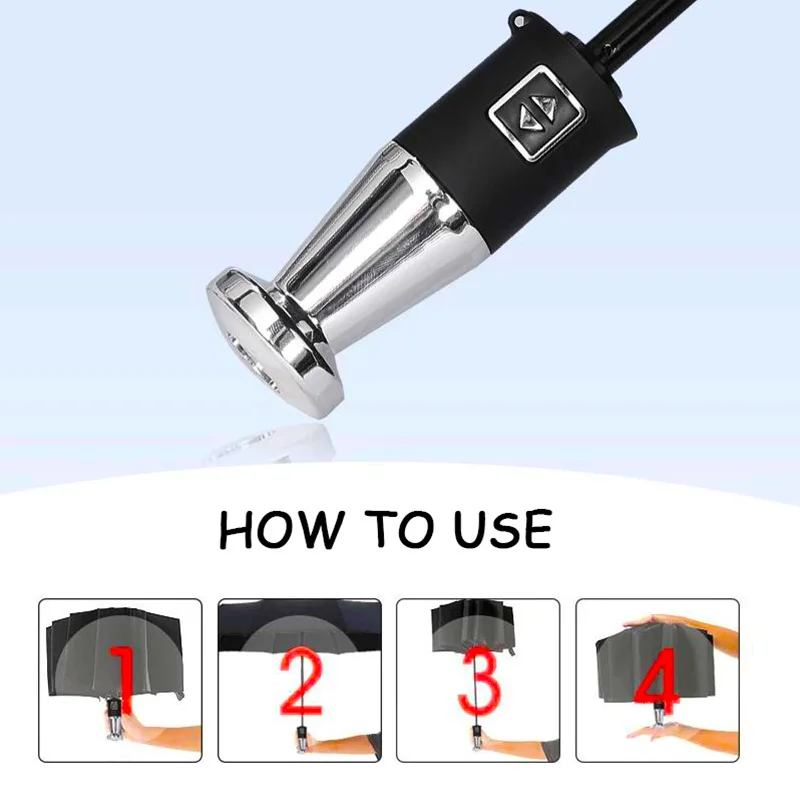 HOW TO USE

1

2

3

4