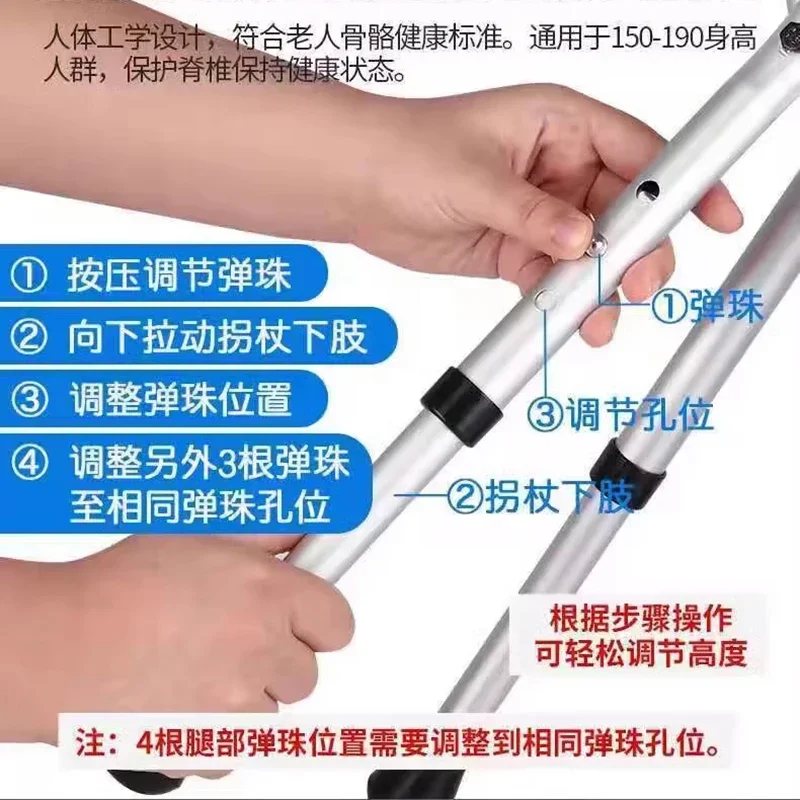 人体工学设计，符合老人骨骼健康标准。通用于150-190身高人群，保护脊椎保持健康状态。

① 按压调节弹珠
② 向下拉动拐杖下肢
③ 调整弹珠位置
④ 调整另外3根弹珠至相同弹珠孔位

①弹珠
③调节孔位
②拐杖下肢

根据步骤操作
可轻松调节高度

注：4根腿部弹珠位置需要调整到相同弹珠孔位。