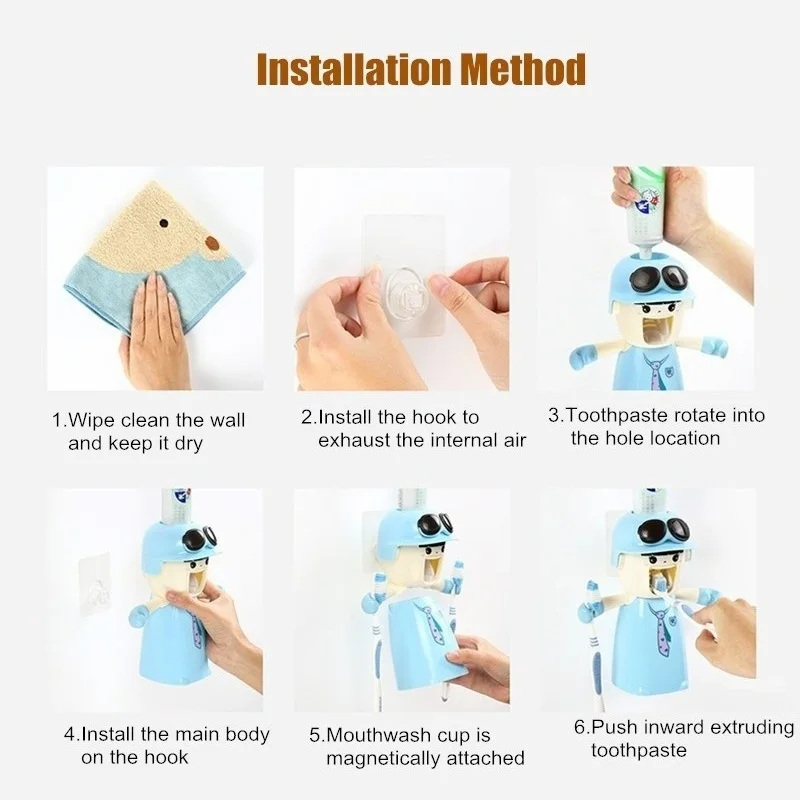 Installation Method

1.Wipe clean the wall and keep it dry

2.Install the hook to exhaust the internal air

3.Toothpaste rotate into the hole location

4.Install the main body on the hook

5.Mouthwash cup is magnetically attached

6.Push inward extruding toothpaste