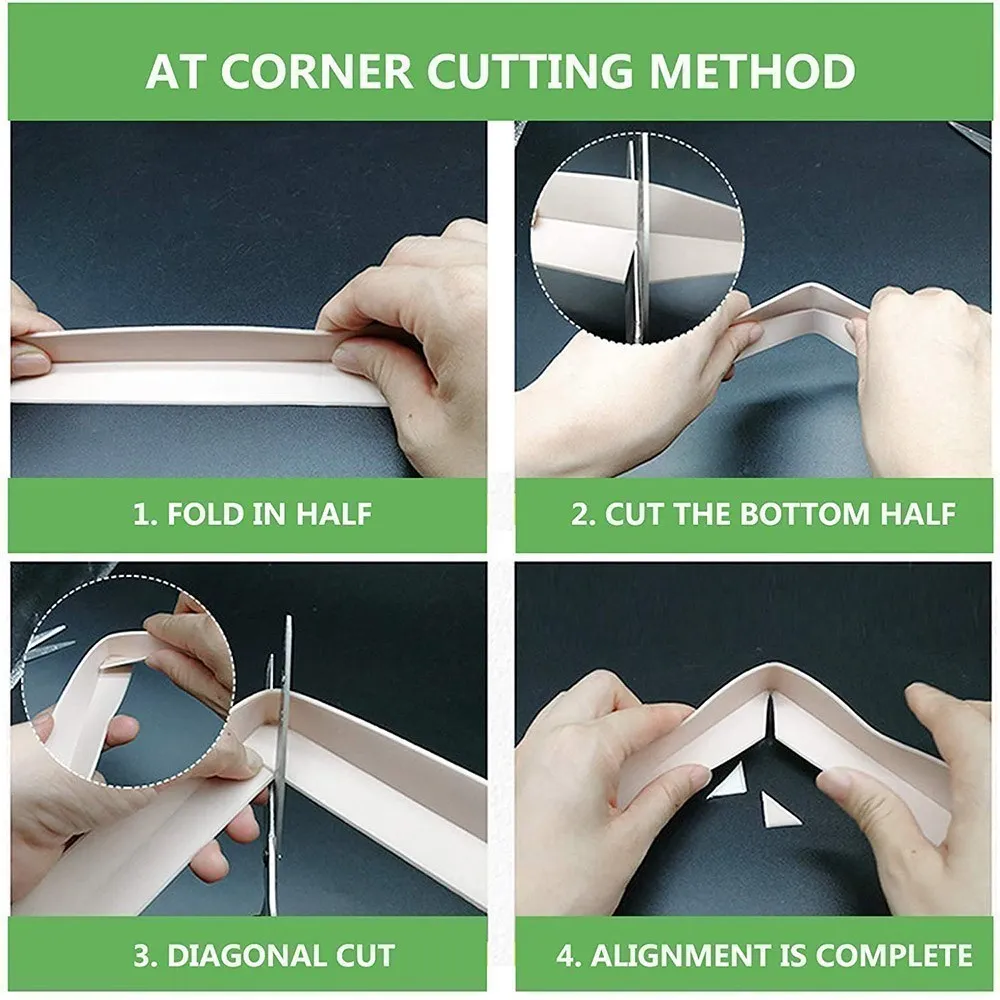 AT CORNER CUTTING METHOD

1. FOLD IN HALF

2. CUT THE BOTTOM HALF

3. DIAGONAL CUT

4. ALIGNMENT IS COMPLETE