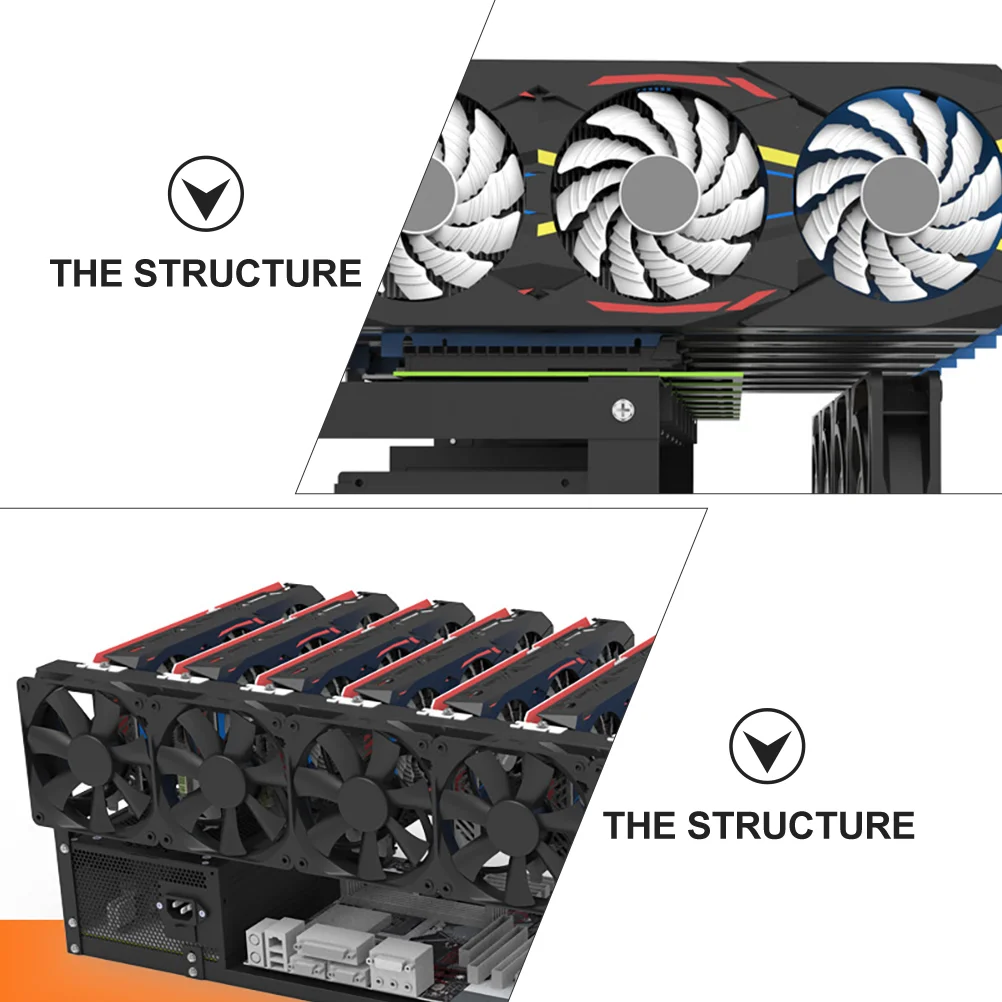 THE STRUCTURE

THE STRUCTURE