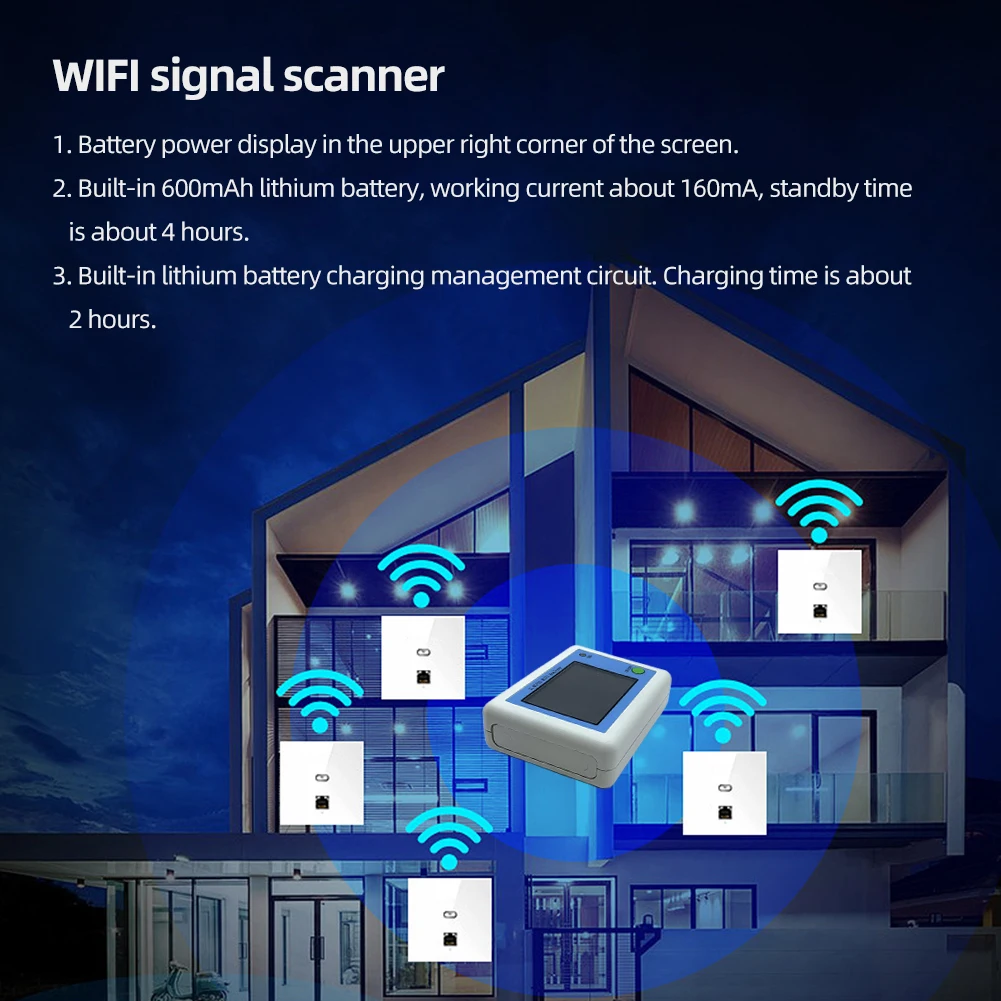 WIFI signal scanner

1. Battery power display in the upper right corner of the screen.

2. Built-in 600mAh lithium battery, working current about 160mA, standby time is about 4 hours.

3. Built-in lithium battery charging management circuit. Charging time is about 2 hours.