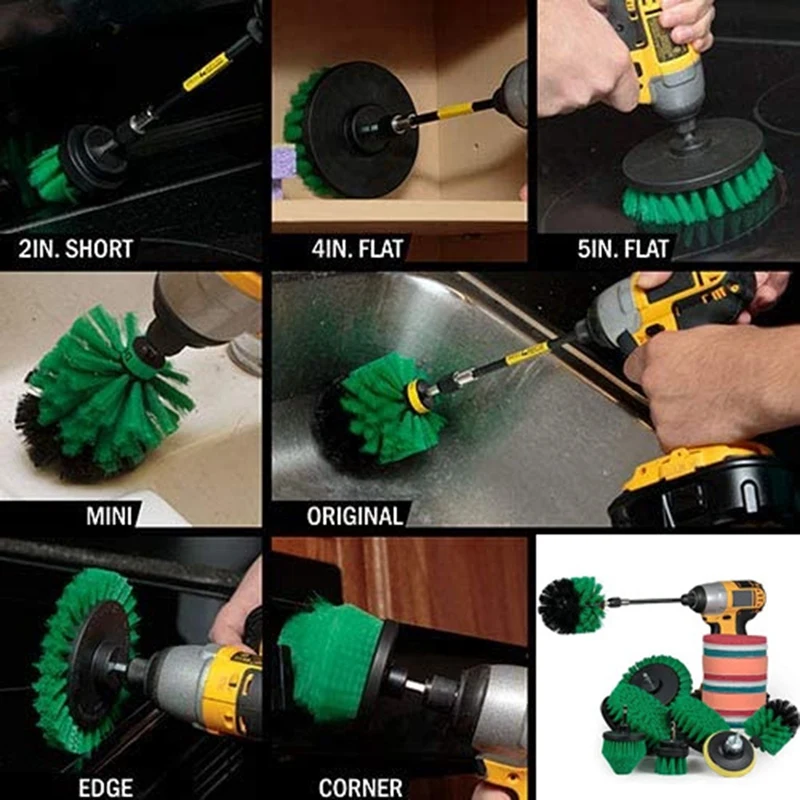 2IN. SHORT

4IN. FLAT

5IN. FLAT

MINI

ORIGINAL

EDGE

CORNER