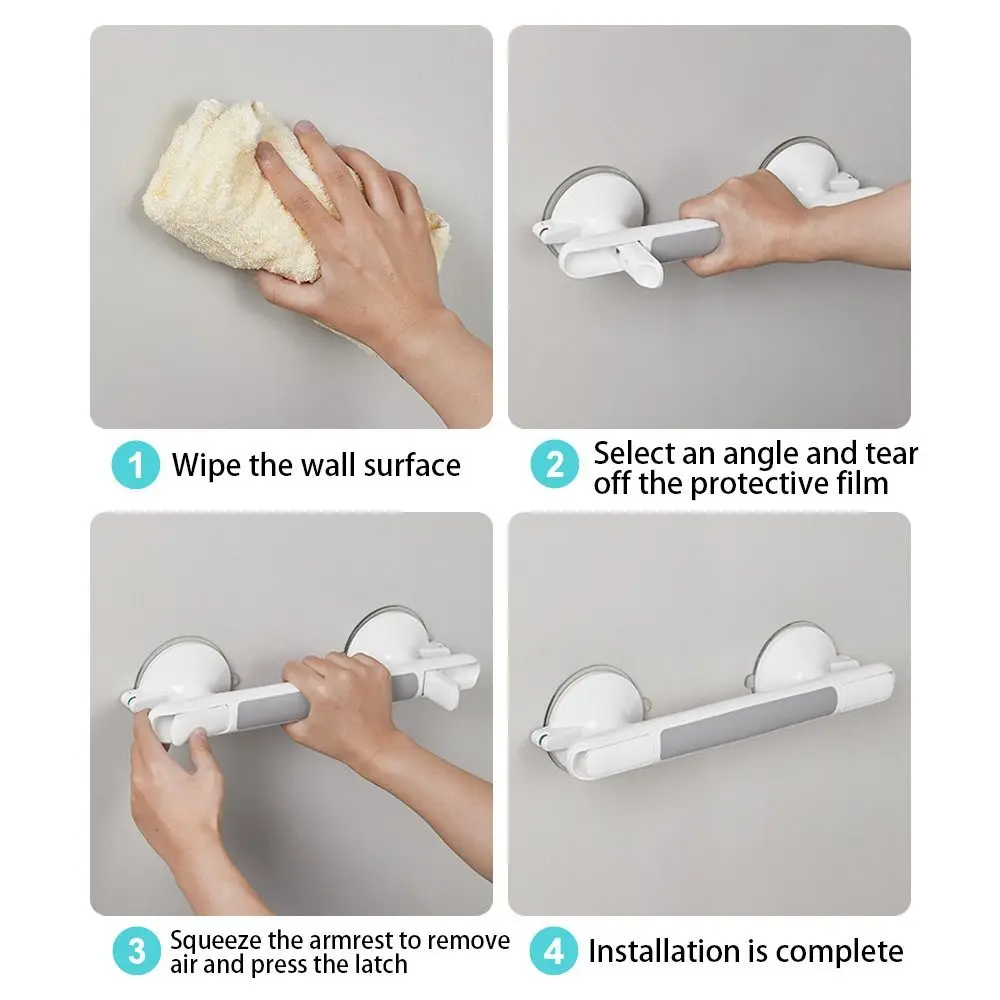 1 Wipe the wall surface

2 Select an angle and tear off the protective film

3 Squeeze the armrest to remove air and press the latch

4 Installation is complete