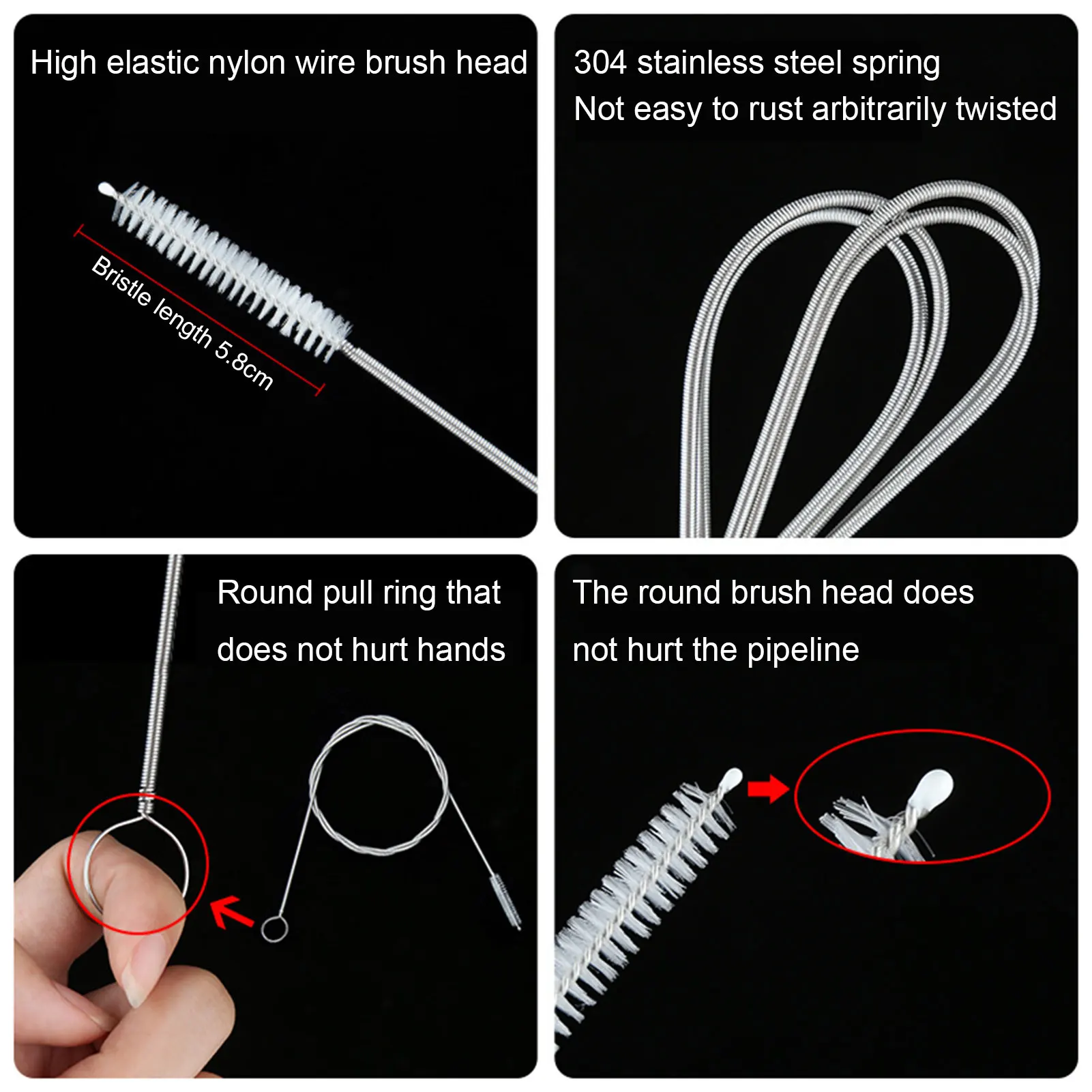 High elastic nylon wire brush head

Bristle length 5.8cm

304 stainless steel spring
Not easy to rust arbitrarily twisted

Round pull ring that does not hurt hands

The round brush head does not hurt the pipeline