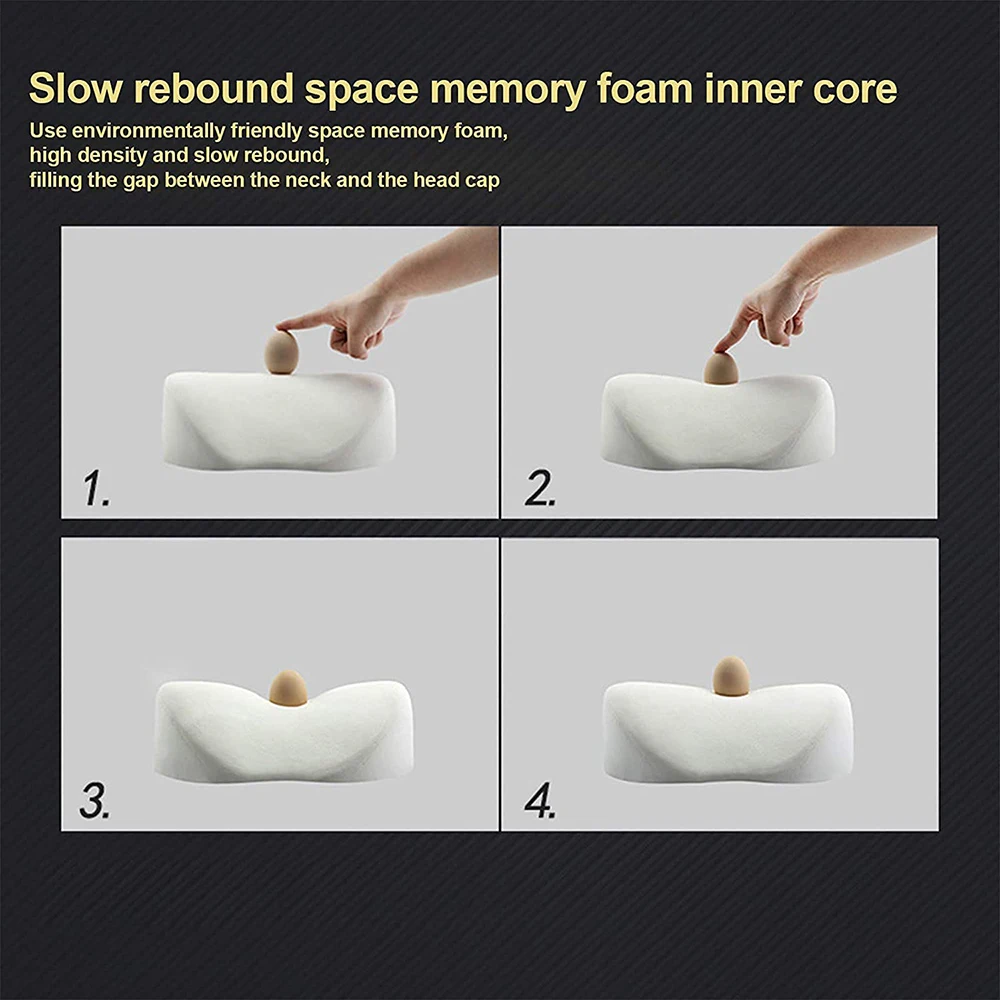 Slow rebound space memory foam inner core

Use environmentally friendly space memory foam, high density and slow rebound, filling the gap between the neck and the head cap

1.

2.

3.

4.