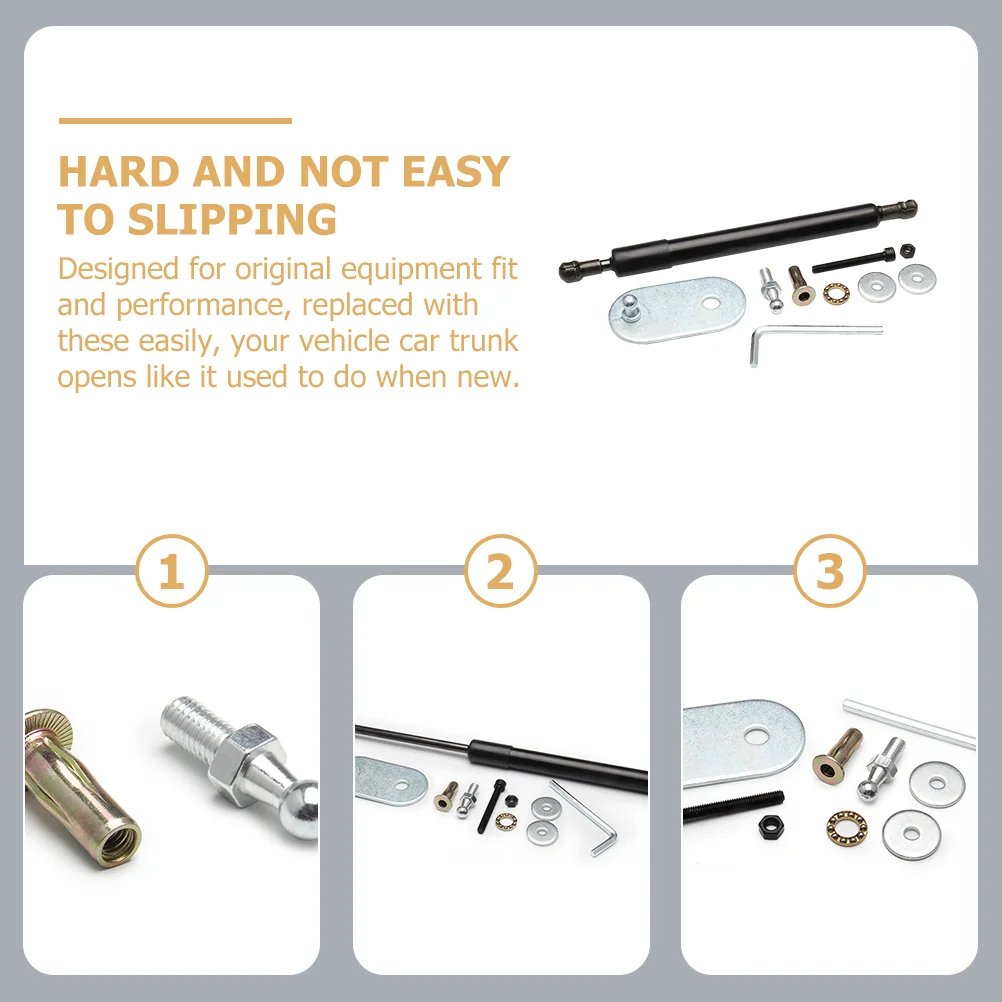 HARD AND NOT EASY TO SLIPPING

Designed for original equipment fit and performance, replaced with these easily, your vehicle car trunk opens like it used to do when new.

1

2

3