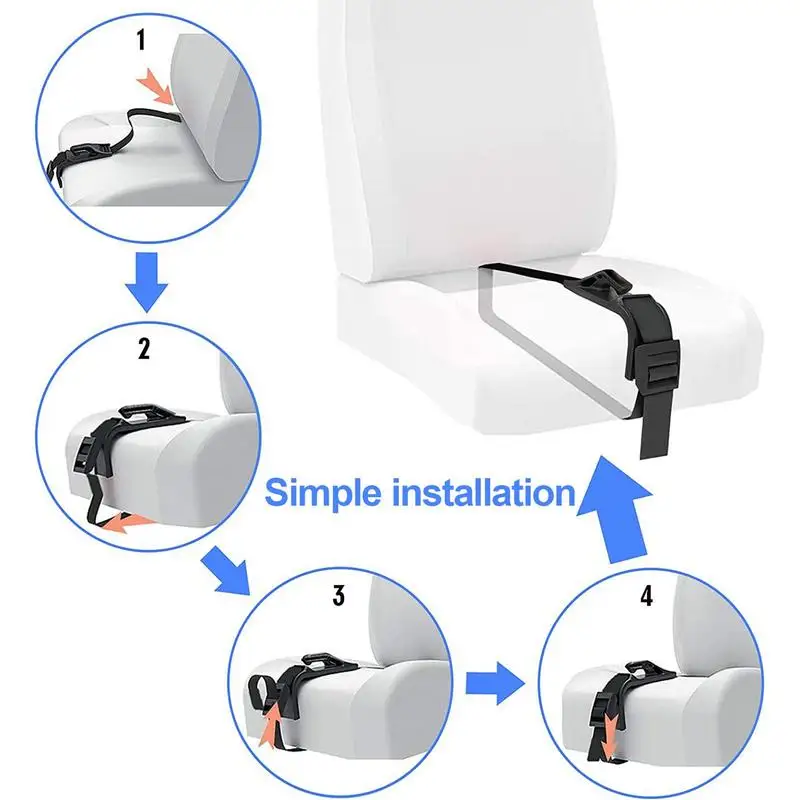 1

2

Simple installation

3

4