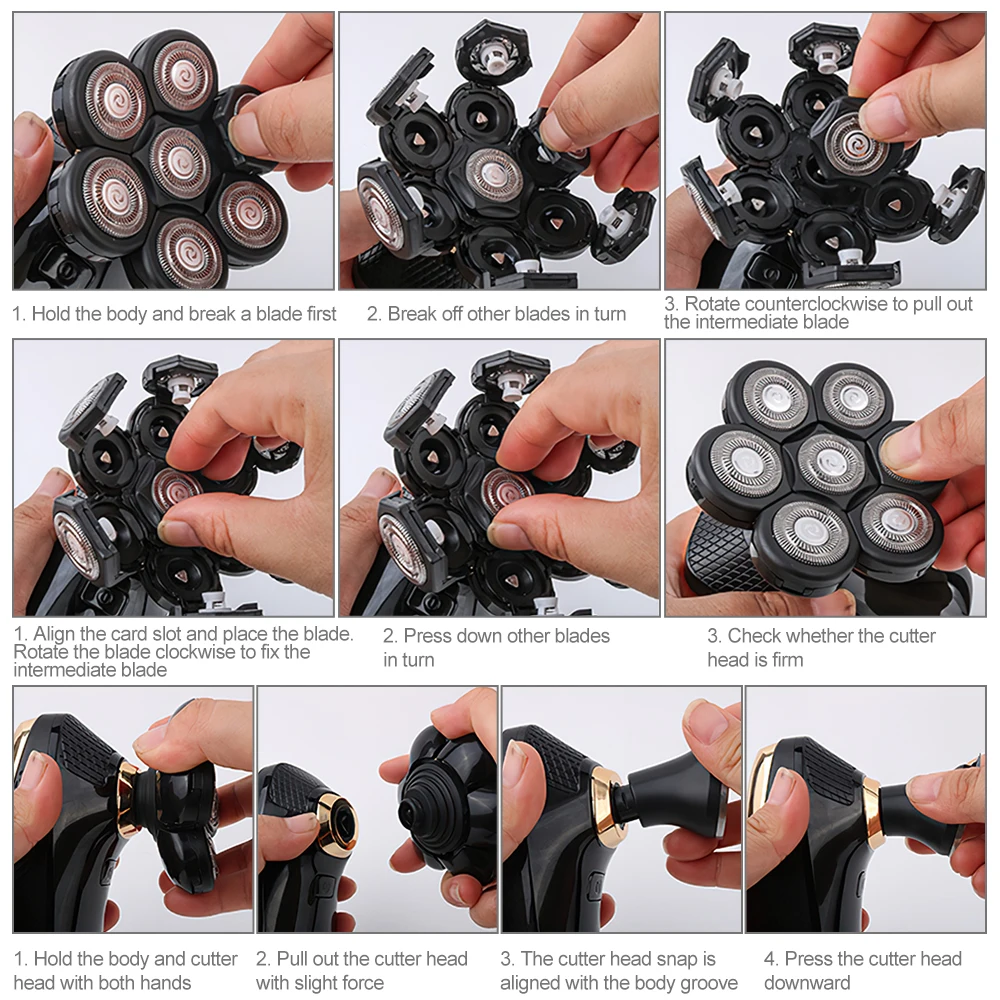 1. Hold the body and break a blade first

2. Break off other blades in turn

3. Rotate counterclockwise to pull out the intermediate blade

1. Align the card slot and place the blade. Rotate the blade clockwise to fix the intermediate blade

2. Press down other blades in turn

3. Check whether the cutter head is firm

1. Hold the body and cutter head with both hands

2. Pull out the cutter head with slight force

3. The cutter head snap is aligned with the body groove

4. Press the cutter head downward