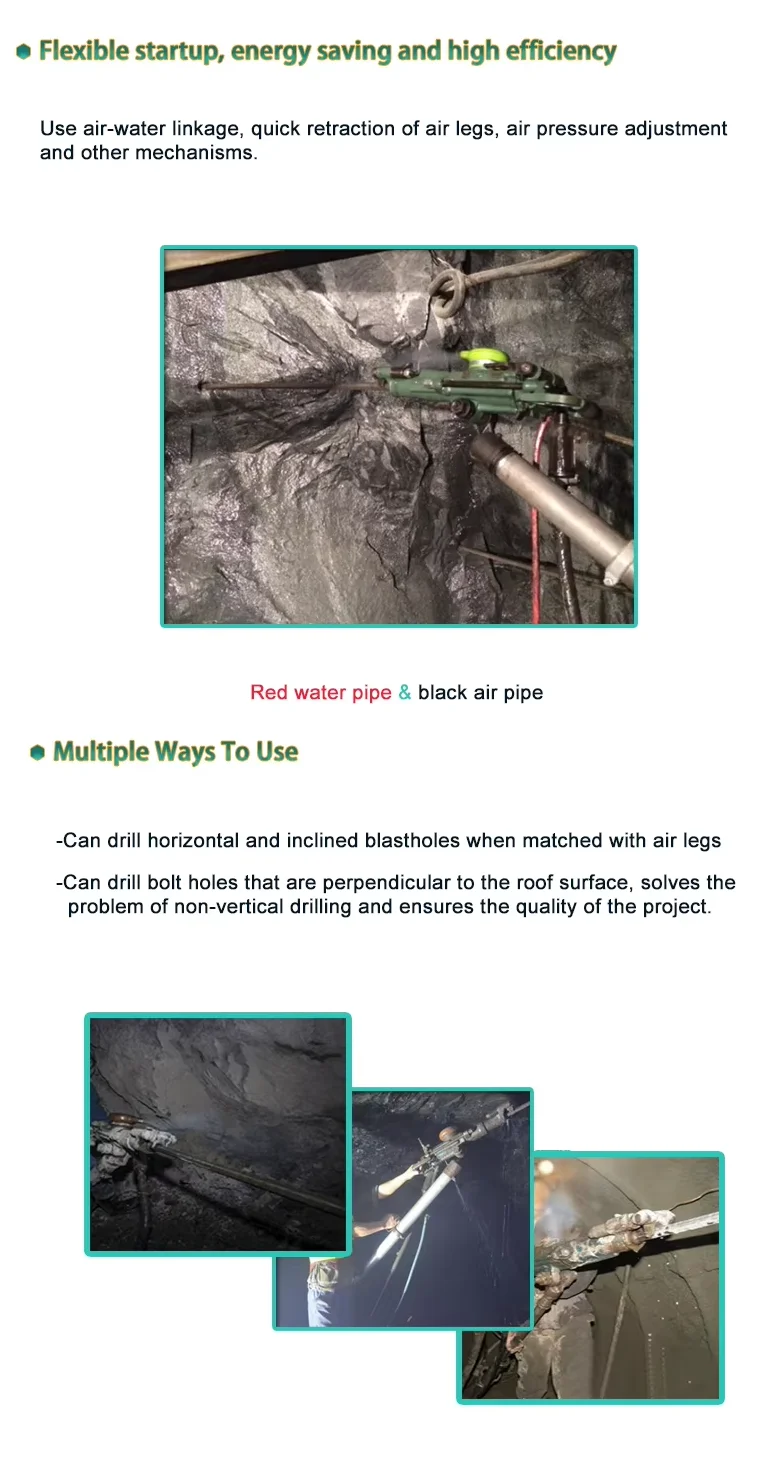 Flexible startup, energy saving and high efficiency

Use air-water linkage, quick retraction of air legs, air pressure adjustment and other mechanisms.

Red water pipe & black air pipe

Multiple Ways To Use

-Can drill horizontal and inclined blastholes when matched with air legs

-Can drill bolt holes that are perpendicular to the roof surface, solves the problem of non-vertical drilling and ensures the quality of the project.