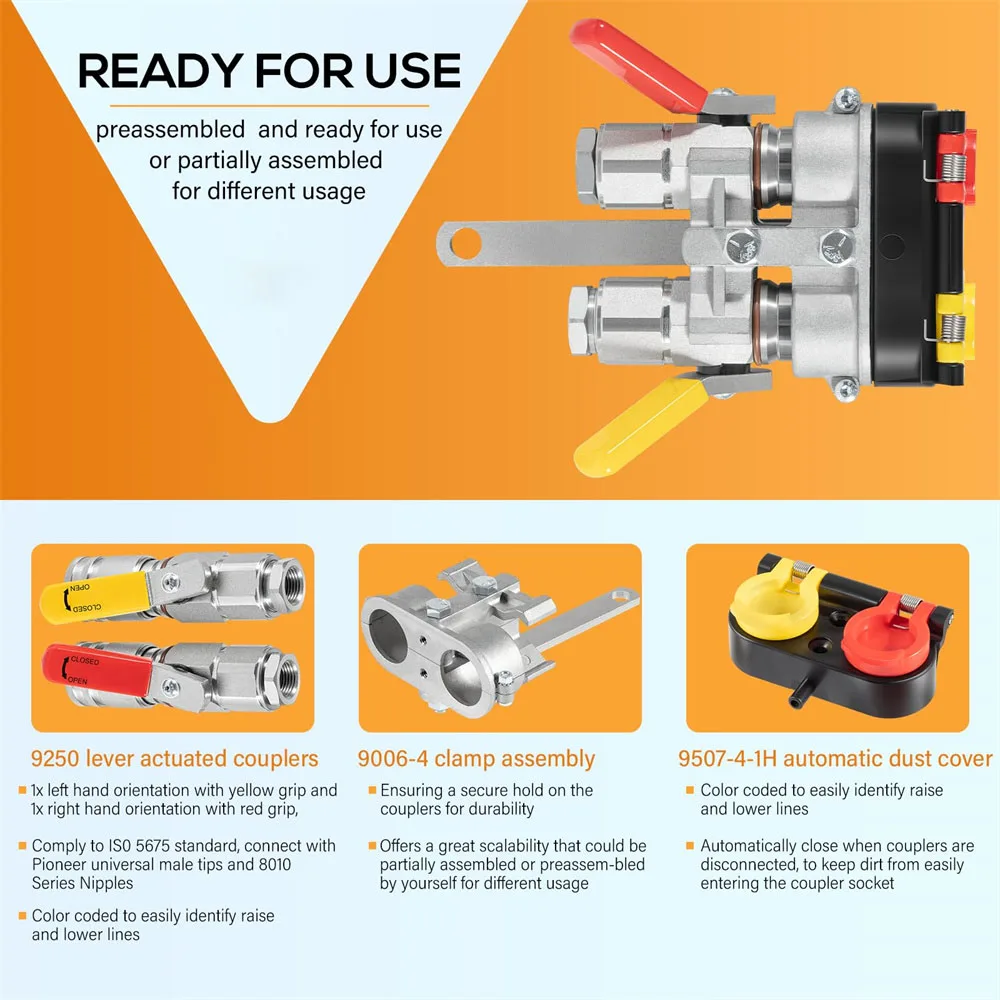 READY FOR USE

preassembled and ready for use or partially assembled for different usage

OPEN
CLOSED

CLOSED
OPEN

9250 lever actuated couplers

1x left hand orientation with yellow grip and 1x right hand orientation with red grip,

Comply to IS0 5675 standard, connect with Pioneer universal male tips and 8010 Series Nipples

Color coded to easily identify raise and lower lines

9006-4 clamp assembly

Ensuring a secure hold on the couplers for durability

Offers a great scalability that could be partially assembled or preassem-bled by yourself for different usage

9507-4-1H automatic dust cover

Color coded to easily identify raise and lower lines

Automatically close when couplers are disconnected, to keep dirt from easily entering the coupler socket