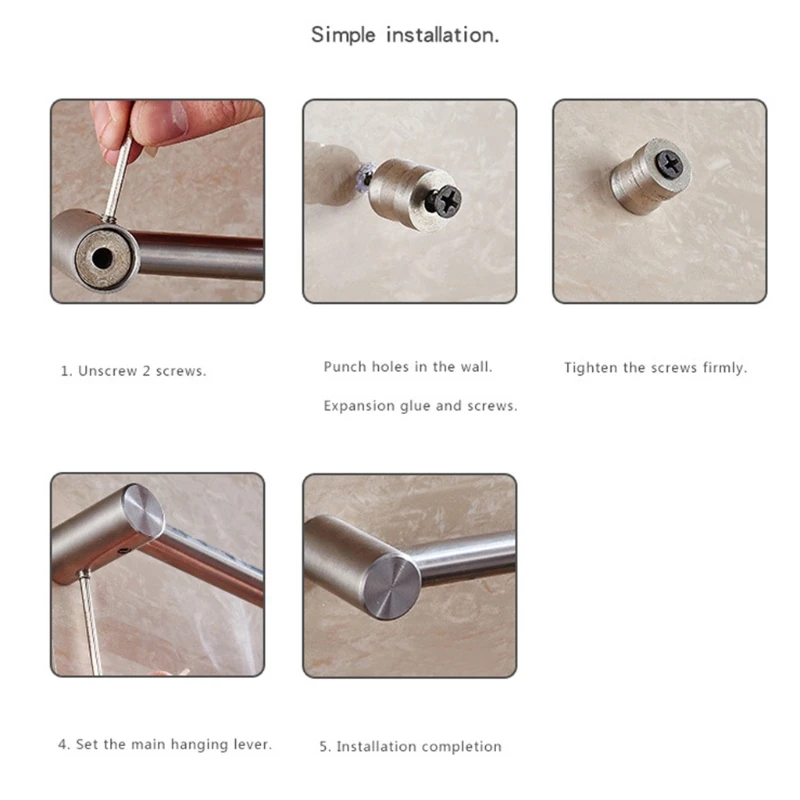 Simple installation.

1. Unscrew 2 screws.

Punch holes in the wall.

Expansion glue and screws.

Tighten the screws firmly.

4. Set the main hanging lever.

5. Installation completion