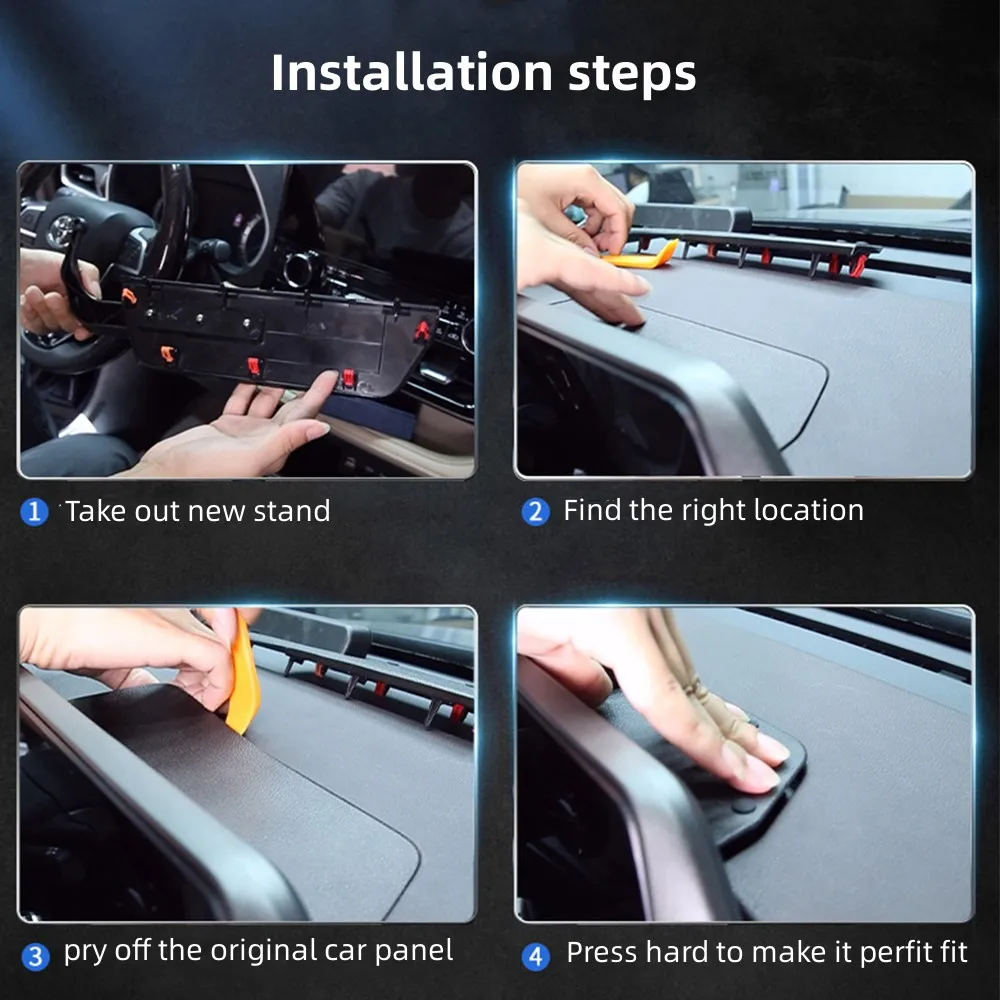 Installation steps

1 Take out new stand

2 Find the right location

3 pry off the original car panel

4 Press hard to make it perfit fit