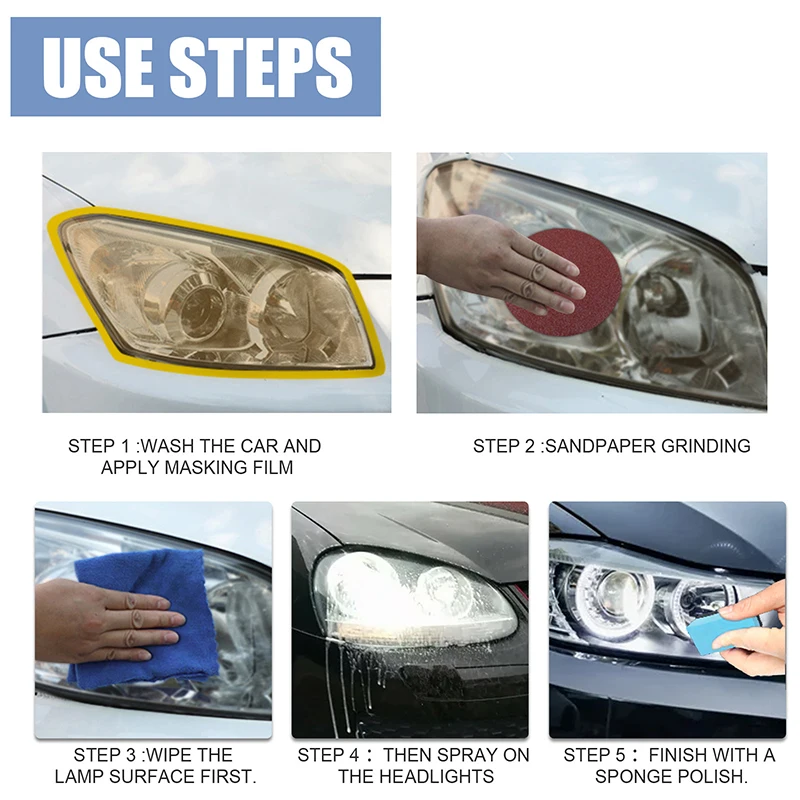 USE STEPS

STEP 1 :WASH THE CAR AND APPLY MASKING FILM

STEP 2 :SANDPAPER GRINDING

STEP 3 :WIPE THE LAMP SURFACE FIRST.

STEP 4： THEN SPRAY ON THE HEADLIGHTS

STEP 5： FINISH WITH A SPONGE POLISH.