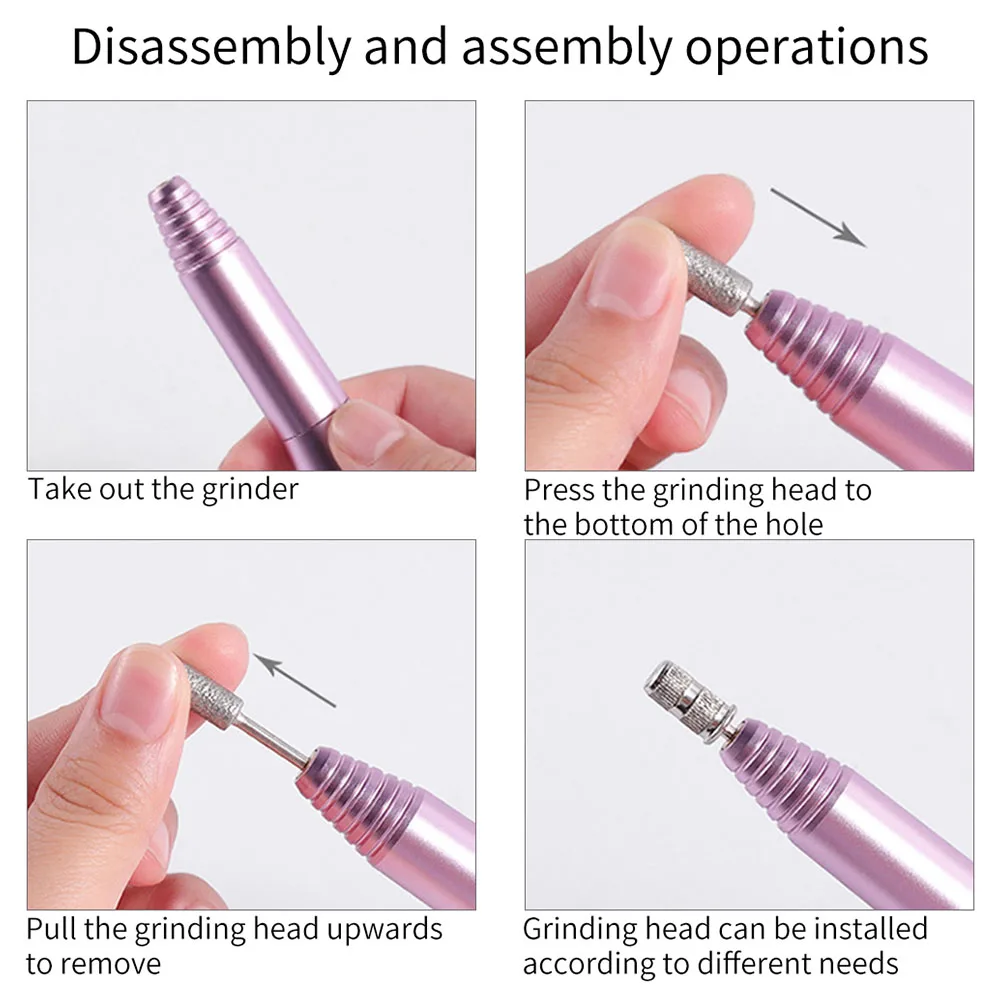 Disassembly and assembly operations

Take out the grinder

Press the grinding head to the bottom of the hole

Pull the grinding head upwards to remove

Grinding head can be installed according to different needs